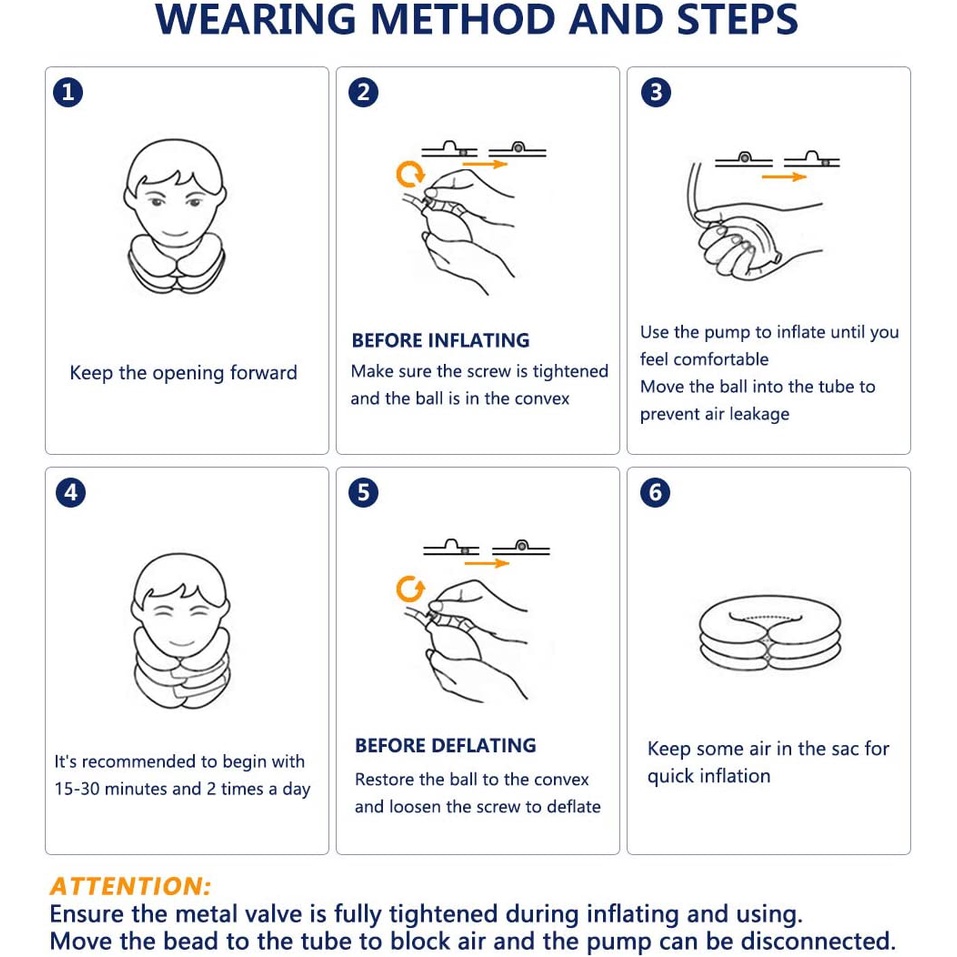 WEARING METHOD AND STEPS

1

Keep the opening forward

2

BEFORE INFLATING
Make sure the screw is tightened and the ball is in the convex

3

Use the pump to inflate until you feel comfortable
Move the ball into the tube to prevent air leakage

4

It's recommended to begin with 15-30 minutes and 2 times a day

5

BEFORE DEFLATING
Restore the ball to the convex and loosen the screw to deflate

6

Keep some air in the sac for quick inflation

ATTENTION:
Ensure the metal valve is fully tightened during inflating and using.
Move the bead to the tube to block air and the pump can be disconnected.