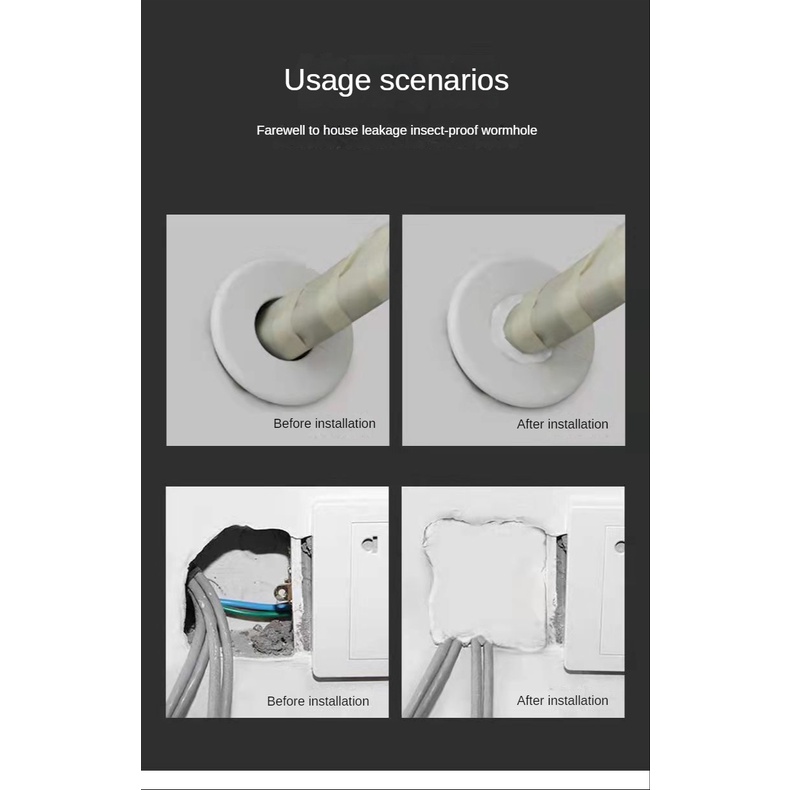 Usage scenarios

Farewell to house leakage insect-proof wormhole

Before installation

After installation

Before installation

After installation