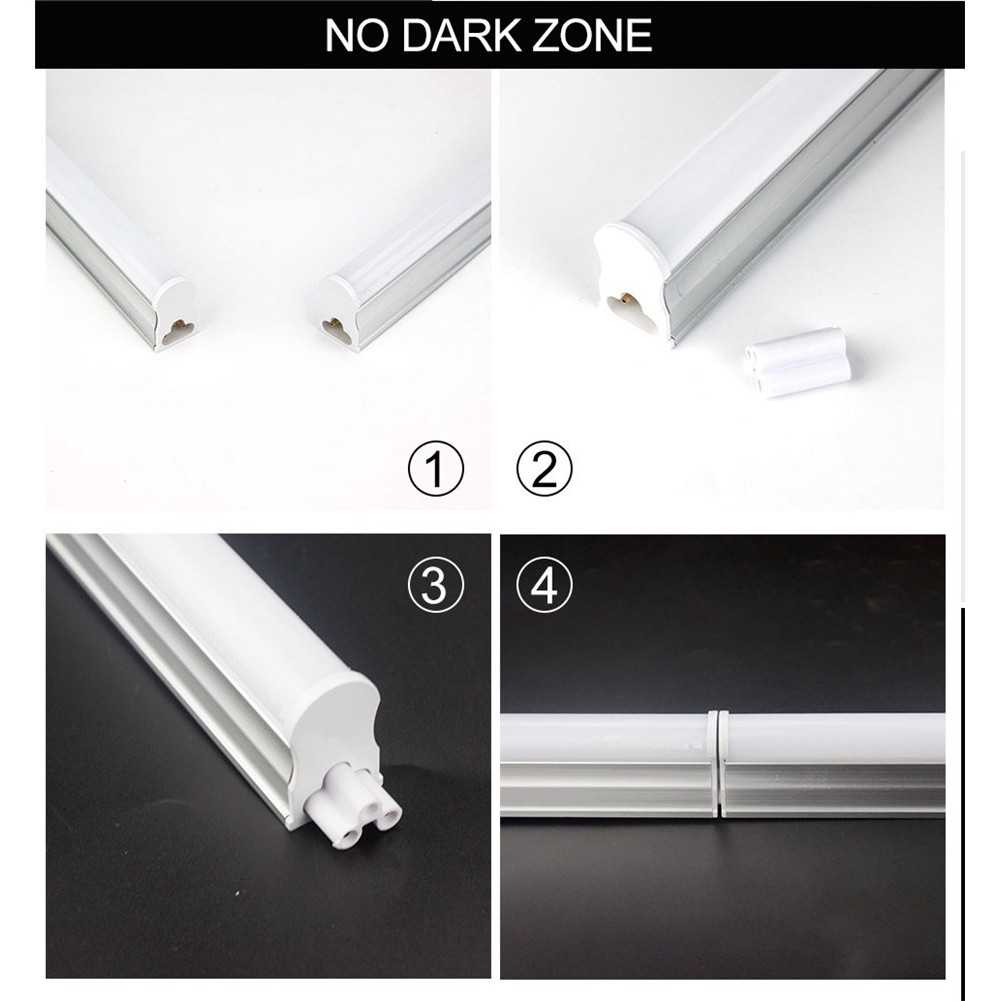 NO DARK ZONE

①

②

③

④