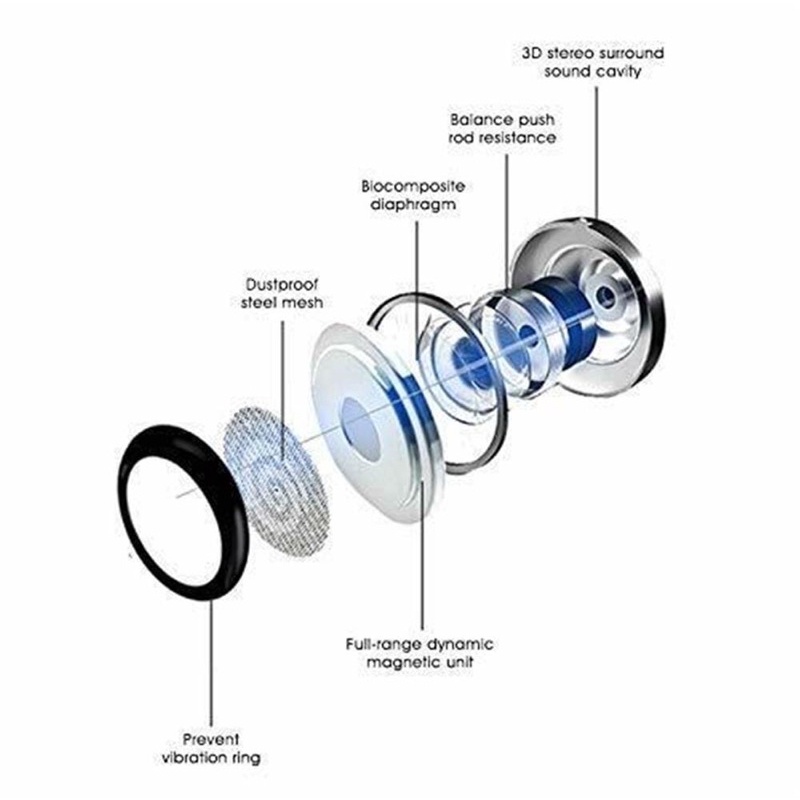 3D stereo surround sound cavity

Balance push rod resistance

Biocomposite diaphragm

Dustproof steel mesh

Full-range dynamic magnetic unit

Prevent vibration ring