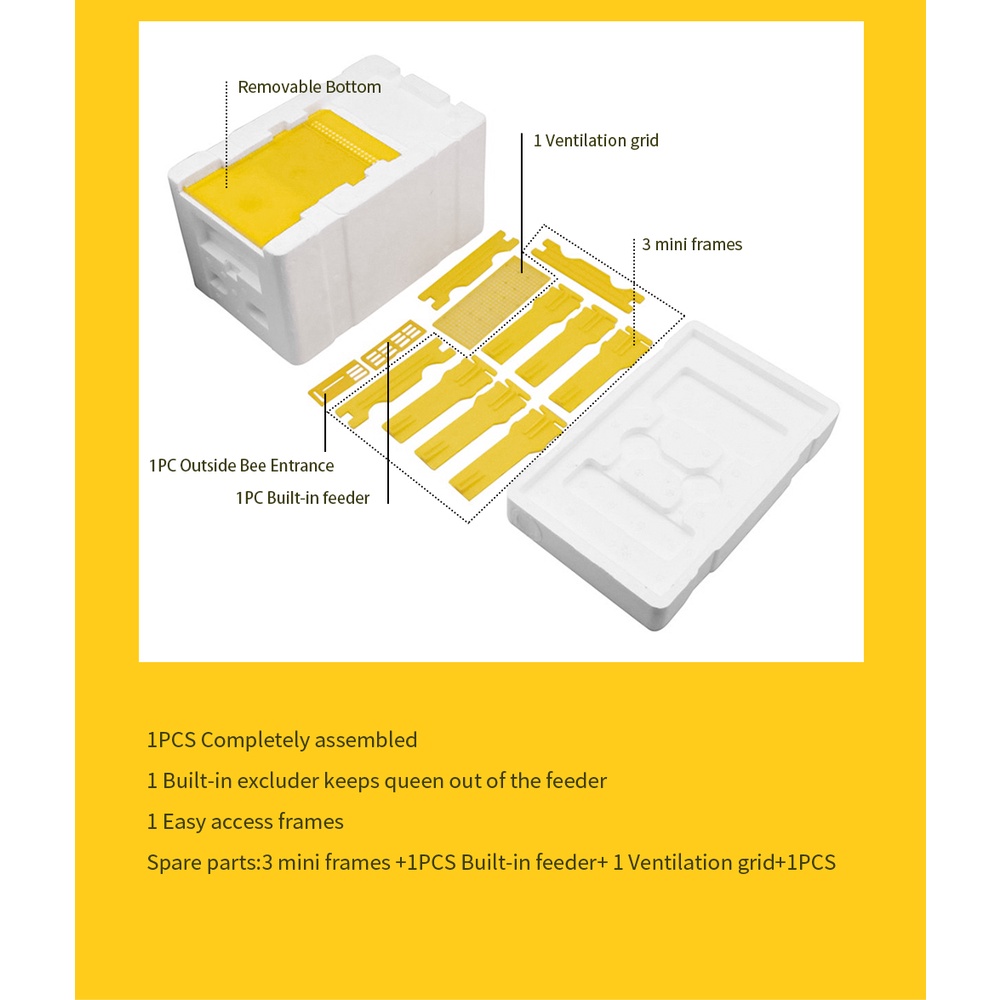 Removable Bottom

1 Ventilation grid

3 mini frames

1PC Outside Bee Entrance

1PC Built-in feeder

1PCS Completely assembled

1 Built-in excluder keeps queen out of the feeder

1 Easy access frames

Spare parts:3 mini frames +1PCS Built-in feeder+ 1 Ventilation grid+1PCS