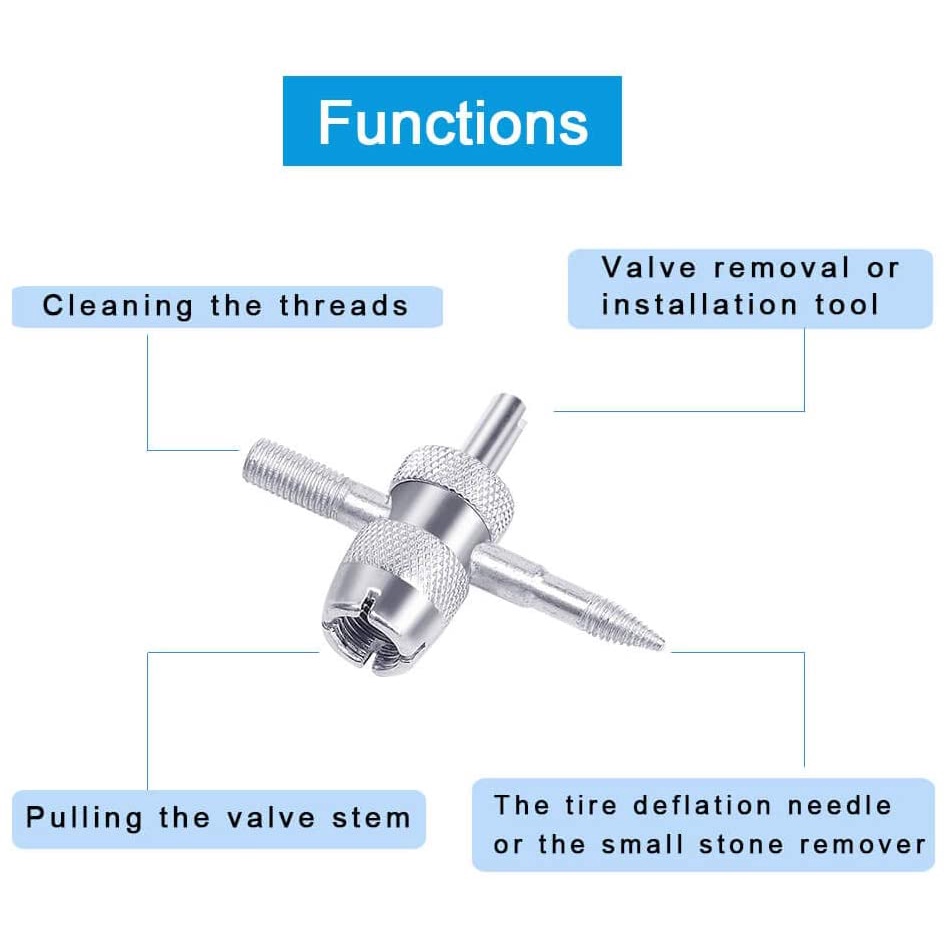 Functions

Cleaning the threads

Valve removal or installation tool

Pulling the valve stem

The tire deflation needle or the small stone remover