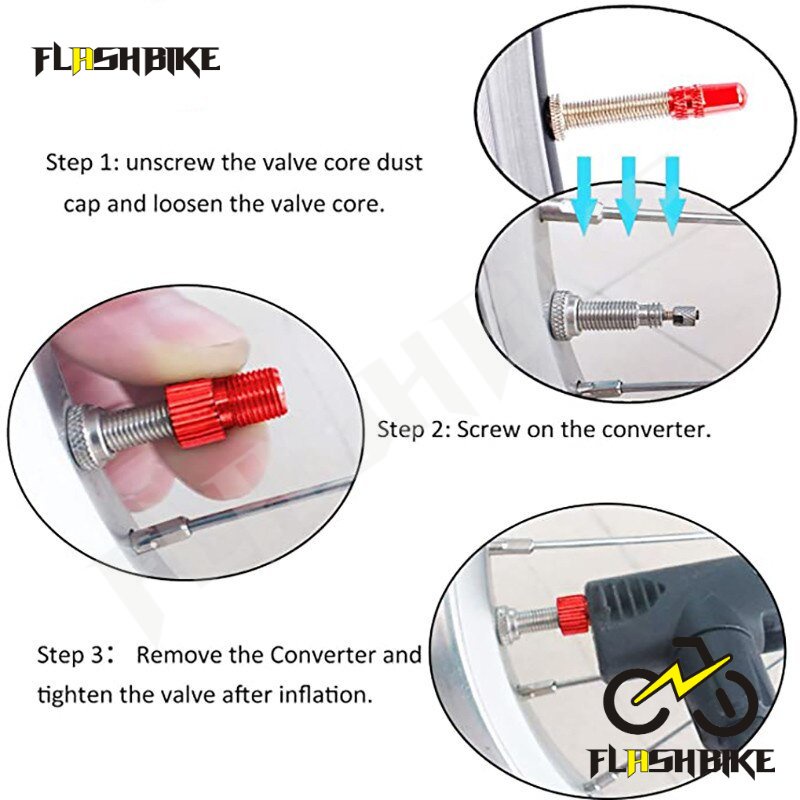 FLASHBIKE

Step 1: unscrew the valve core dust cap and loosen the valve core.

Step 2: Screw on the converter.

Step 3： Remove the Converter and tighten the valve after inflation.

FLASHBIKE