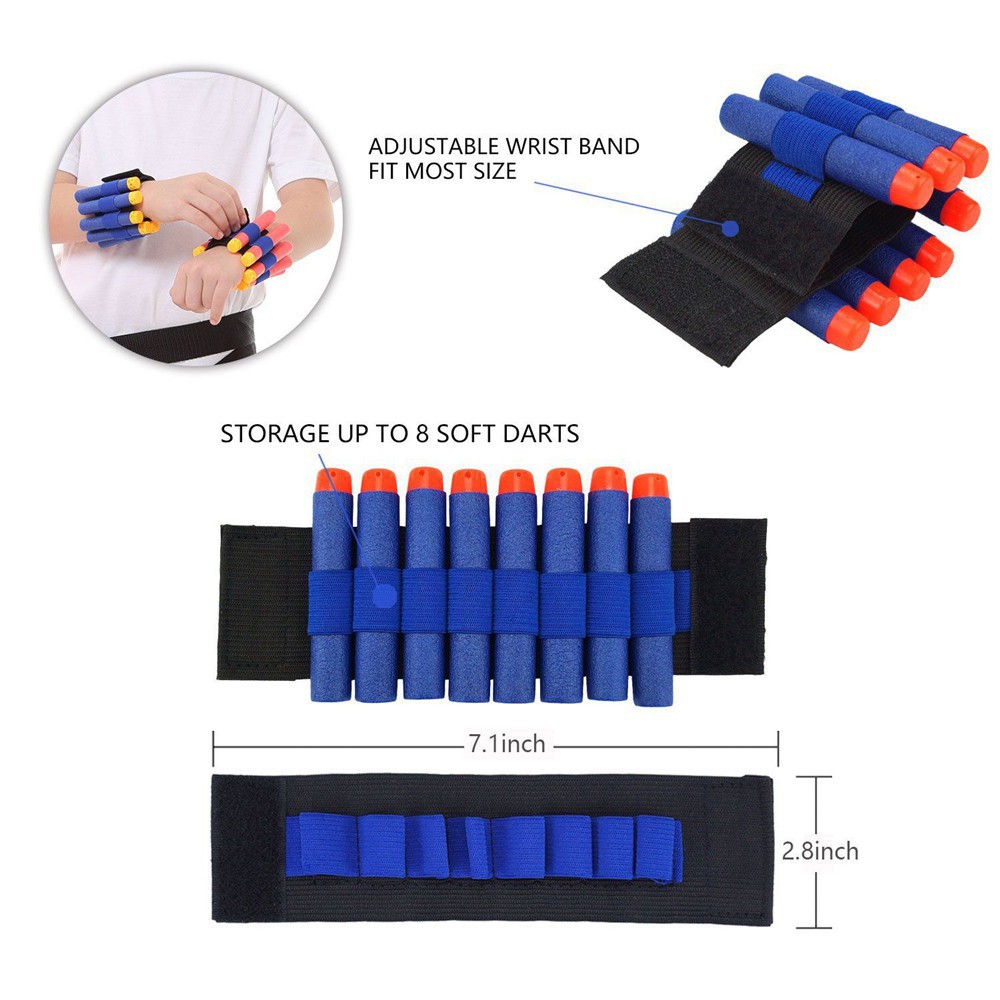 ADJUSTABLE WRIST BAND
FIT MOST SIZE

STORAGE UP TO 8 SOFT DARTS

7.1inch

2.8inch