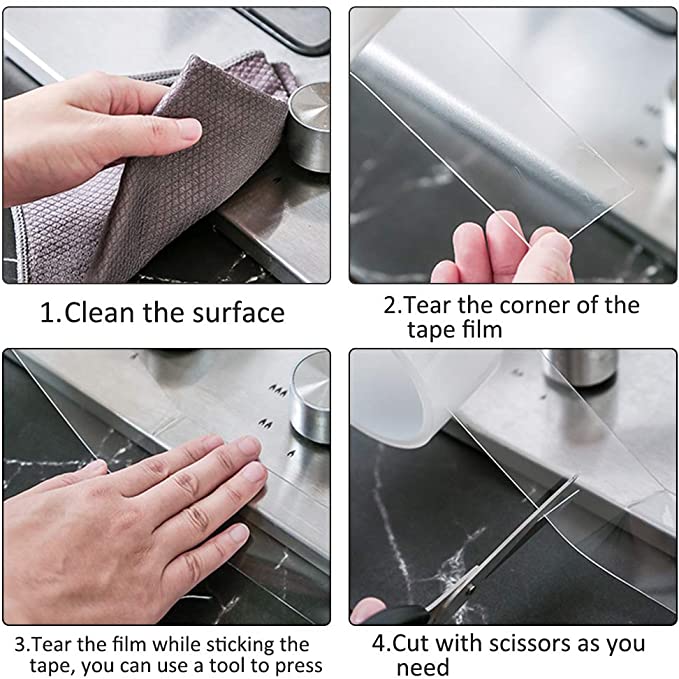 1.Clean the surface

2.Tear the corner of the tape film

3.Tear the film while sticking the tape, you can use a tool to press

4.Cut with scissors as you need