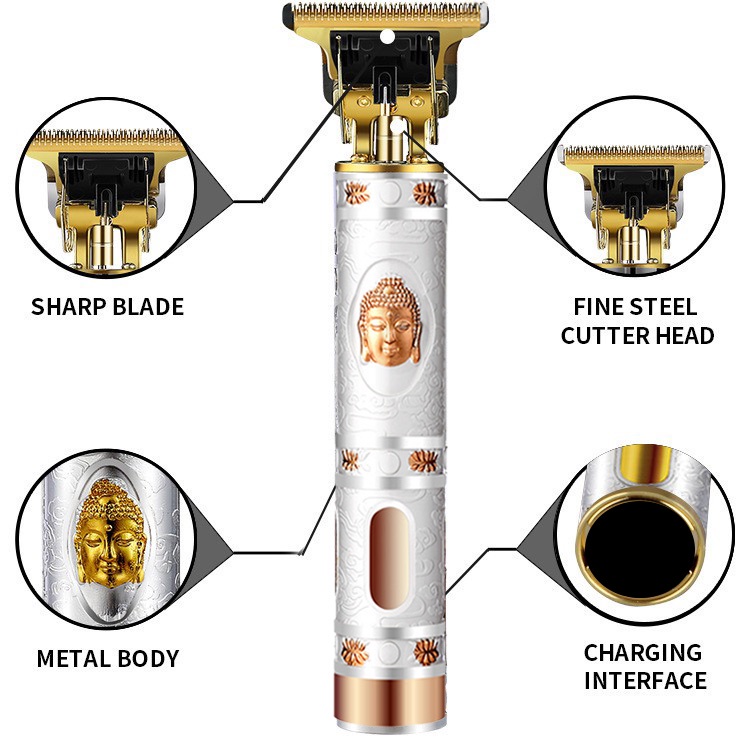 SHARP BLADE

FINE STEEL CUTTER HEAD

METAL BODY

CHARGING INTERFACE