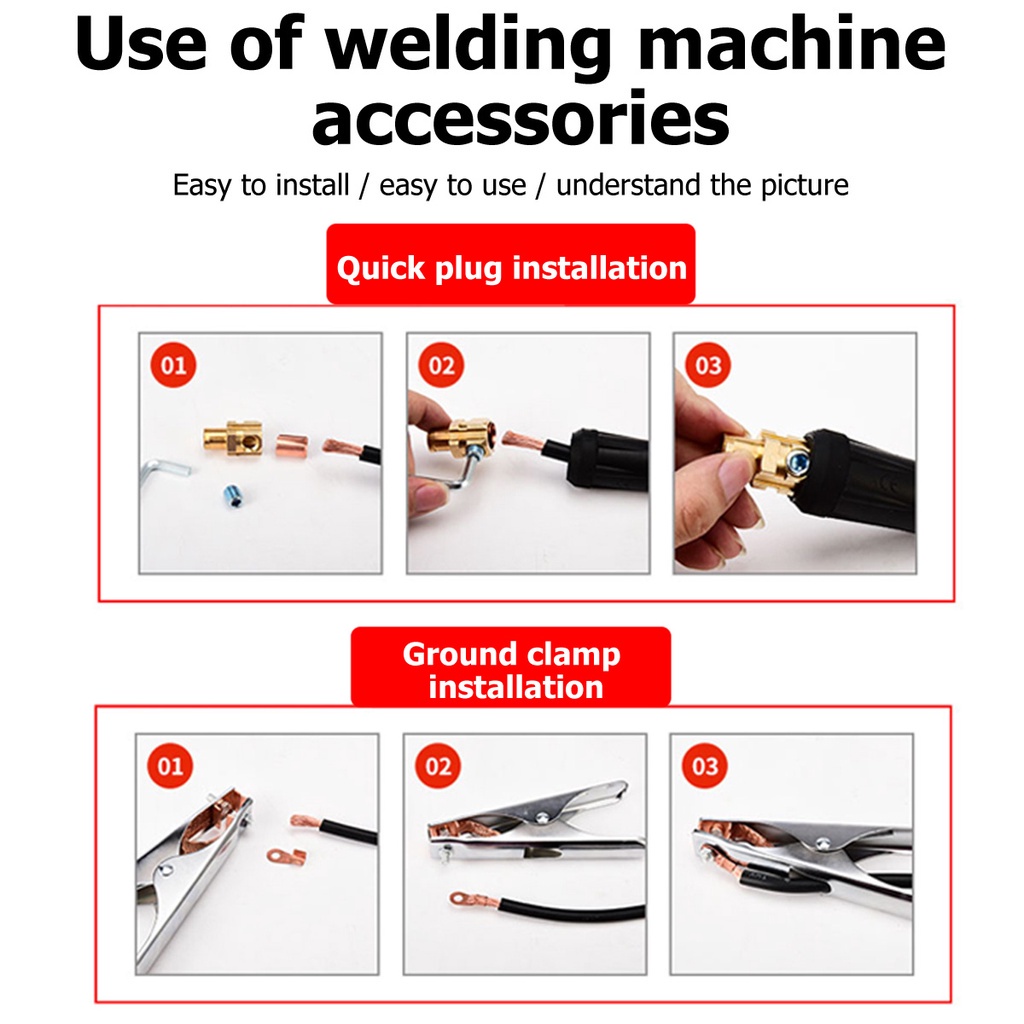 Use of welding machine accessories

Easy to install / easy to use / understand the picture

Quick plug installation

01

02

03

Ground clamp installation

01

02

03