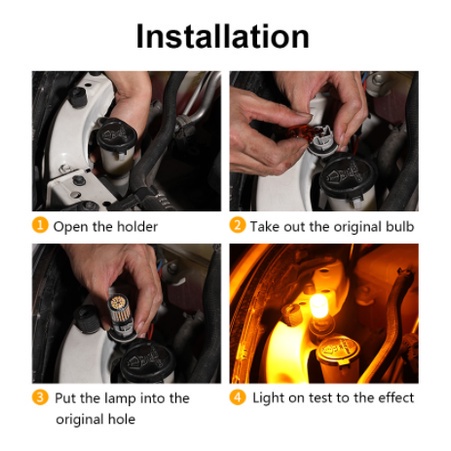 Installation

1 Open the holder

2 Take out the original bulb

3 Put the lamp into the original hole

4 Light on test to the effect