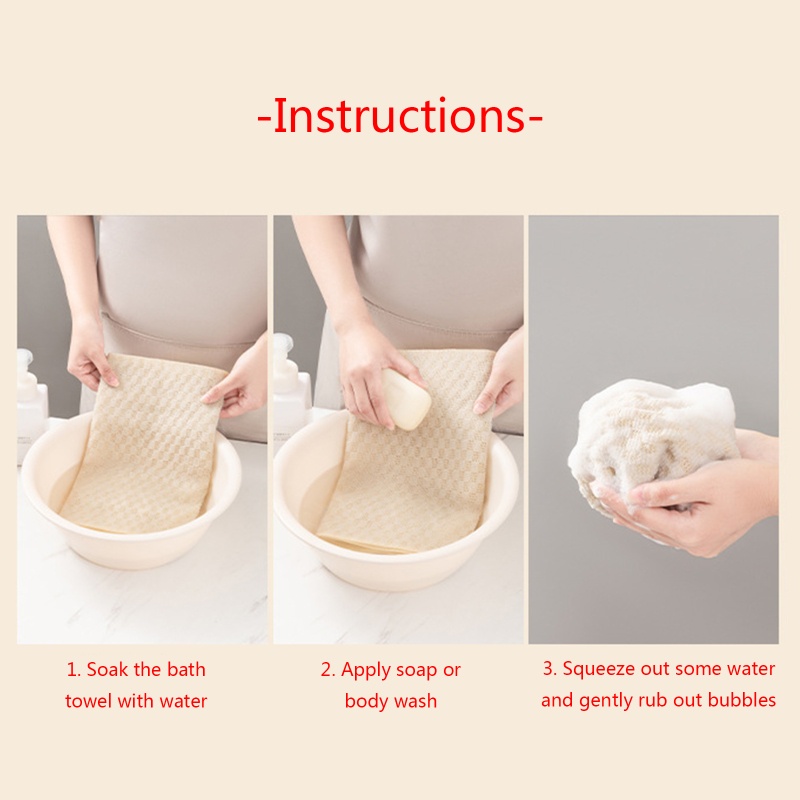 -Instructions-

1. Soak the bath towel with water

2. Apply soap or body wash

3. Squeeze out some water and gently rub out bubbles