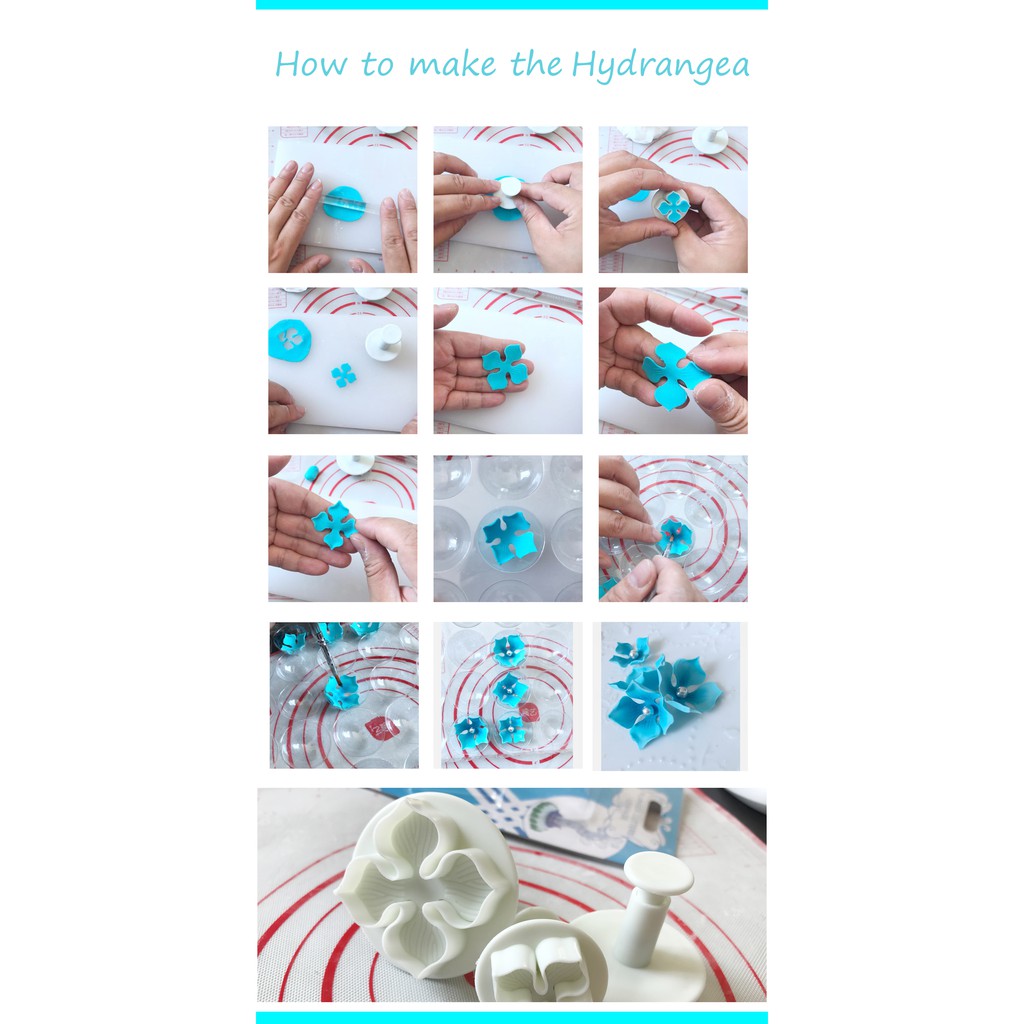 How to make the Hydrangea