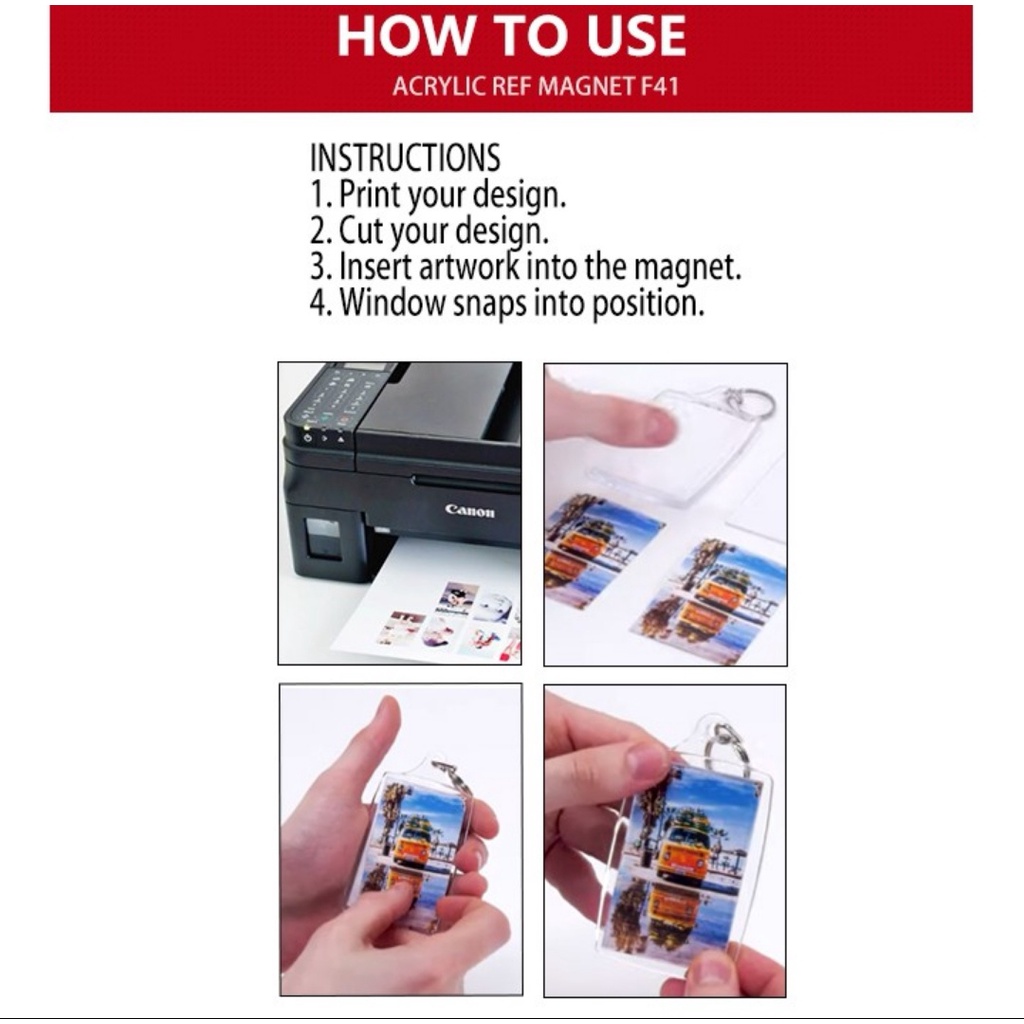 HOW TO USE
ACRYLIC REF MAGNET F41

INSTRUCTIONS
1. Print your design.
2. Cut your design.
3. Insert artwork into the magnet.
4. Window snaps into position.

Canon