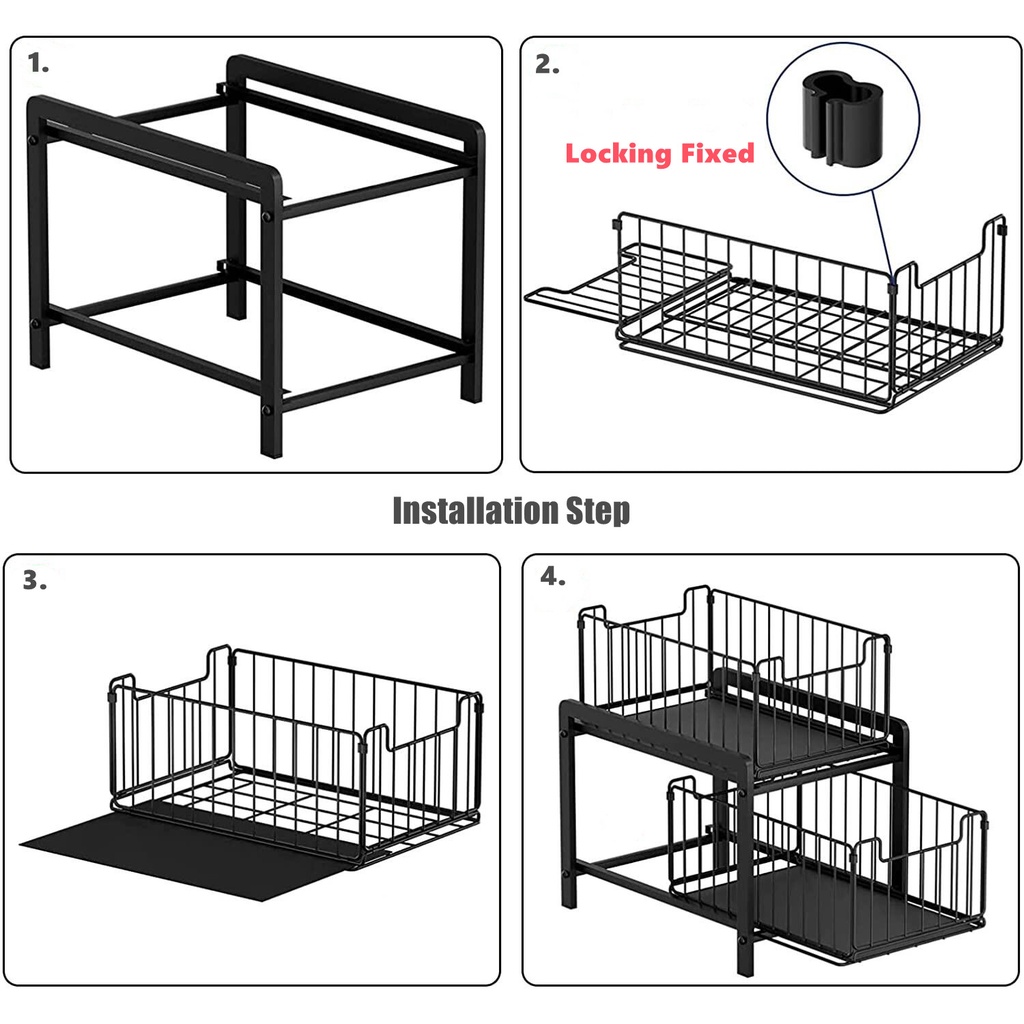 1.

2.

Locking Fixed

Installation Step

3.

4.