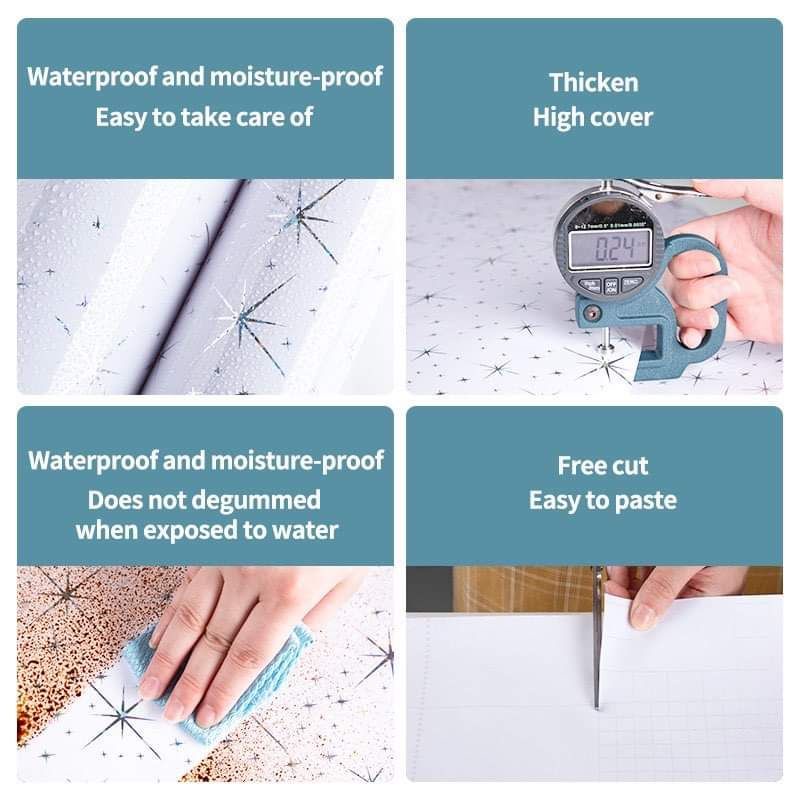 Waterproof and moisture-proof
Easy to take care of

Thicken
High cover

0.24

Waterproof and moisture-proof
Does not degummed
when exposed to water

Free cut
Easy to paste