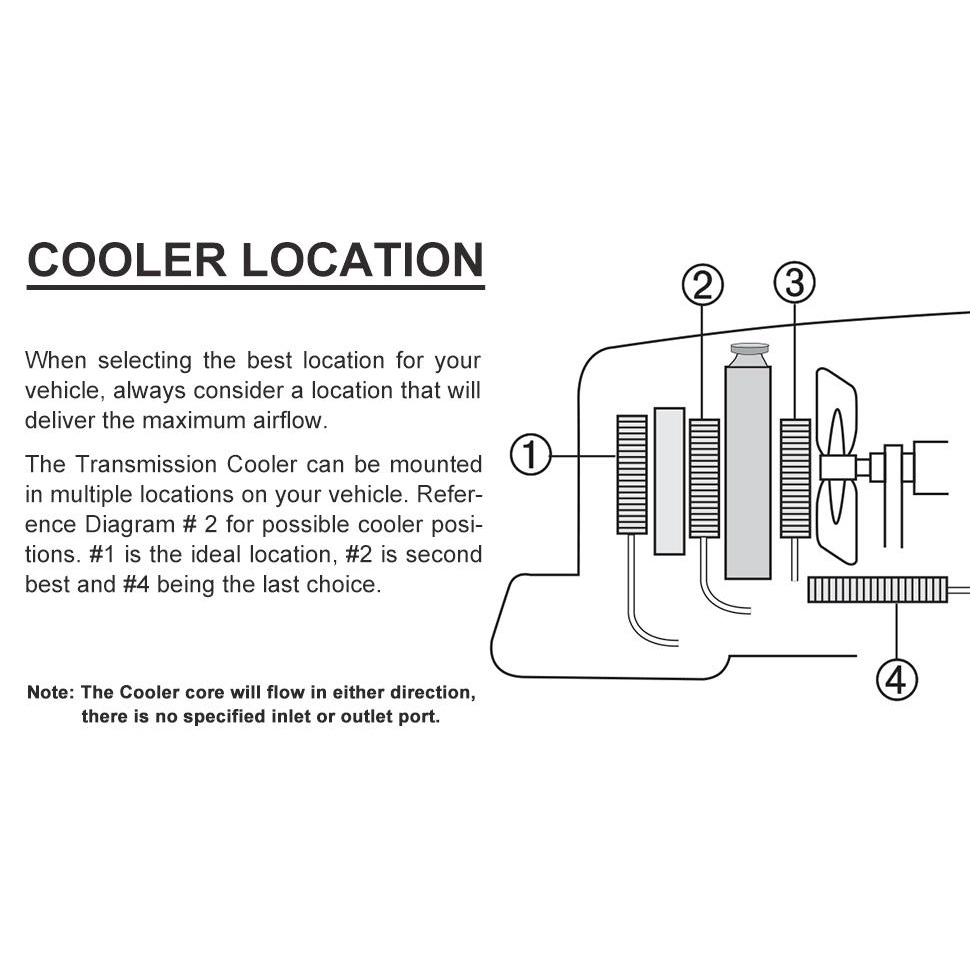 COOLER LOCATION

When selecting the best location for your vehicle, always consider a location that will deliver the maximum airflow.

The Transmission Cooler can be mounted in multiple locations on your vehicle. Reference Diagram # 2 for possible cooler positions. #1 is the ideal location, #2 is second best and #4 being the last choice.

Note: The Cooler core will flow in either direction, there is no specified inlet or outlet port.

2
3
1
4