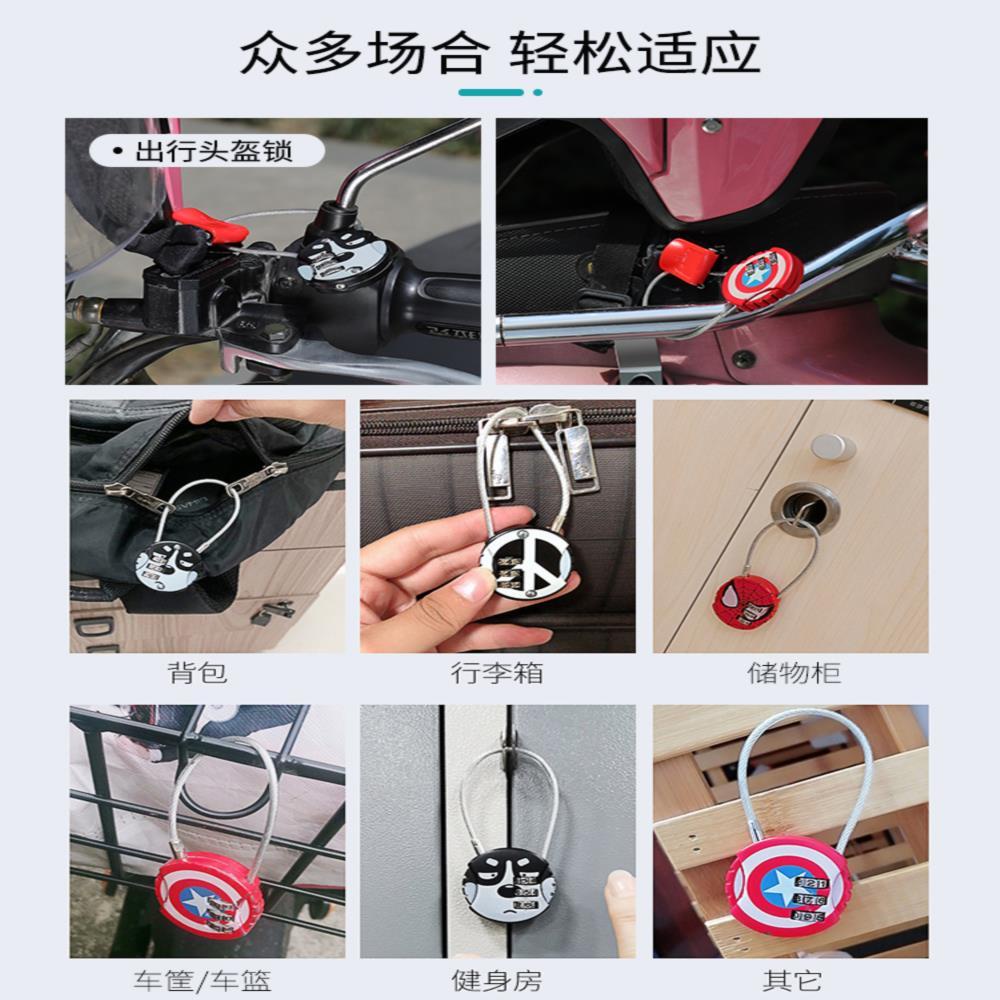 众多场合 轻松适应

• 出行头盔锁

背包

行李箱

储物柜

车筐/车篮

健身房

其它