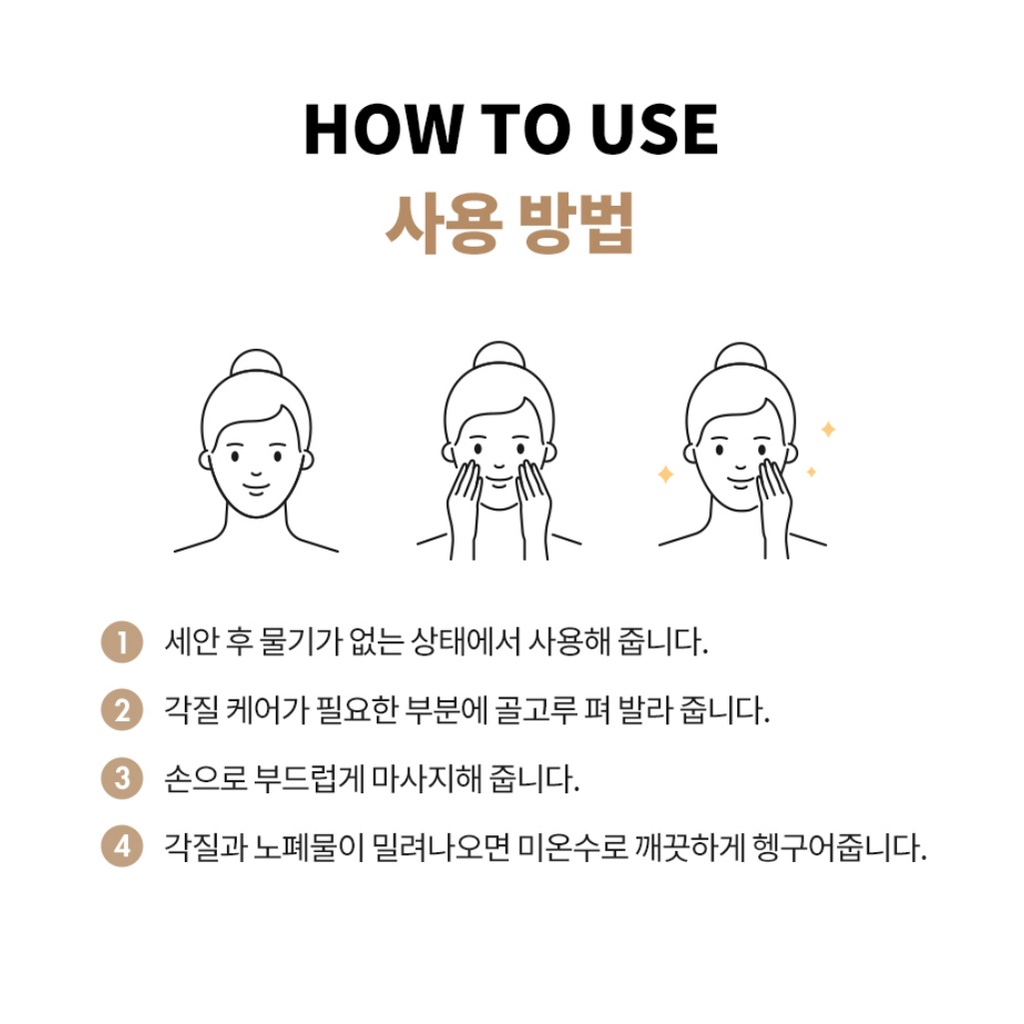 HOW TO USE
사용 방법

1 세안 후 물기가 없는 상태에서 사용해 줍니다.

2 각질 케어가 필요한 부분에 골고루 펴 발라 줍니다.

3 손으로 부드럽게 마사지해 줍니다.

4 각질과 노폐물이 밀려나오면 미온수로 깨끗하게 헹구어줍니다.