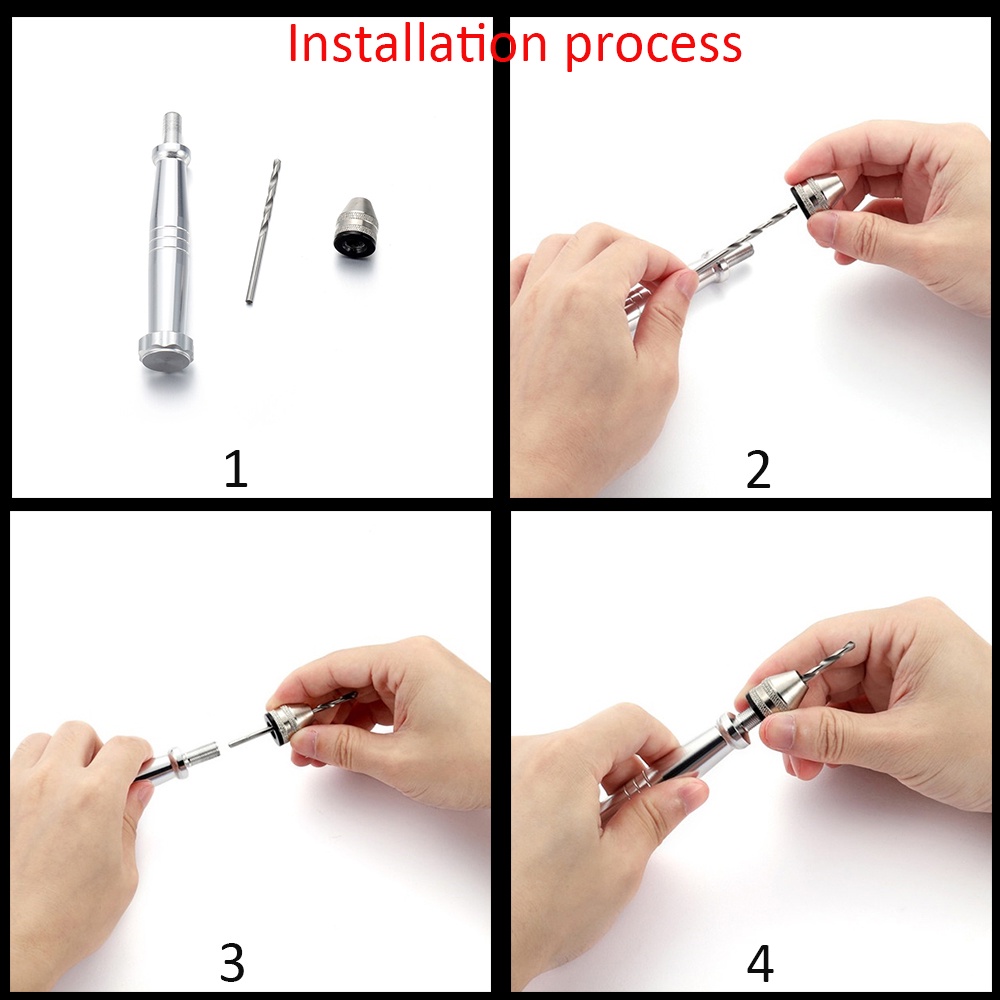 Installation process

1

2

3

4