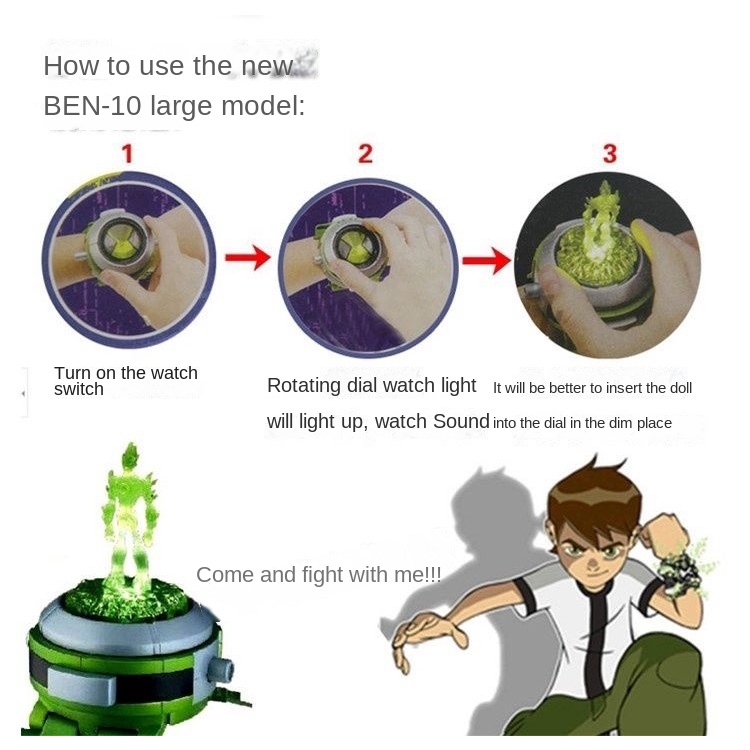 How to use the new
BEN-10 large model:

1

2

3

Turn on the watch switch

Rotating dial watch light will light up, watch Sound

It will be better to insert the doll into the dial in the dim place

Come and fight with me!!!