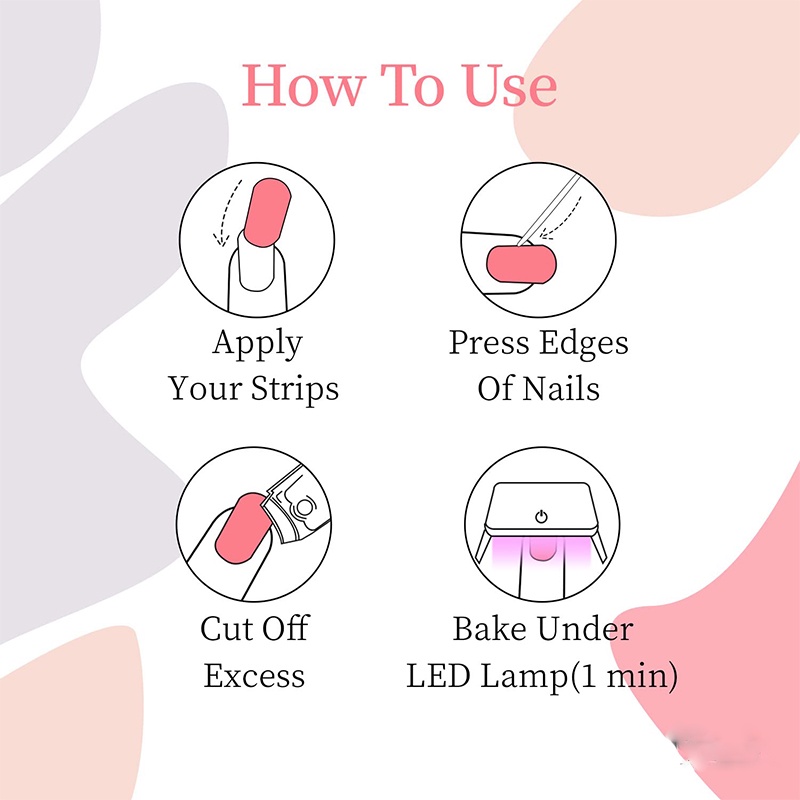 How To Use

Apply Your Strips

Press Edges Of Nails

Cut Off Excess

Bake Under LED Lamp(1 min)