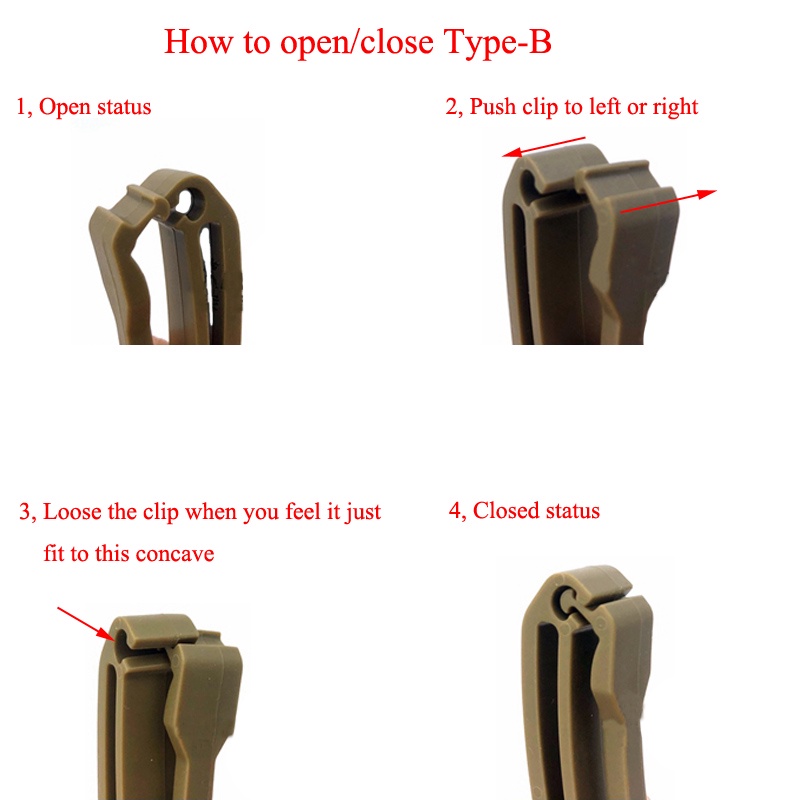 How to open/close Type-B

1, Open status

2, Push clip to left or right

3, Loose the clip when you feel it just fit to this concave

4, Closed status