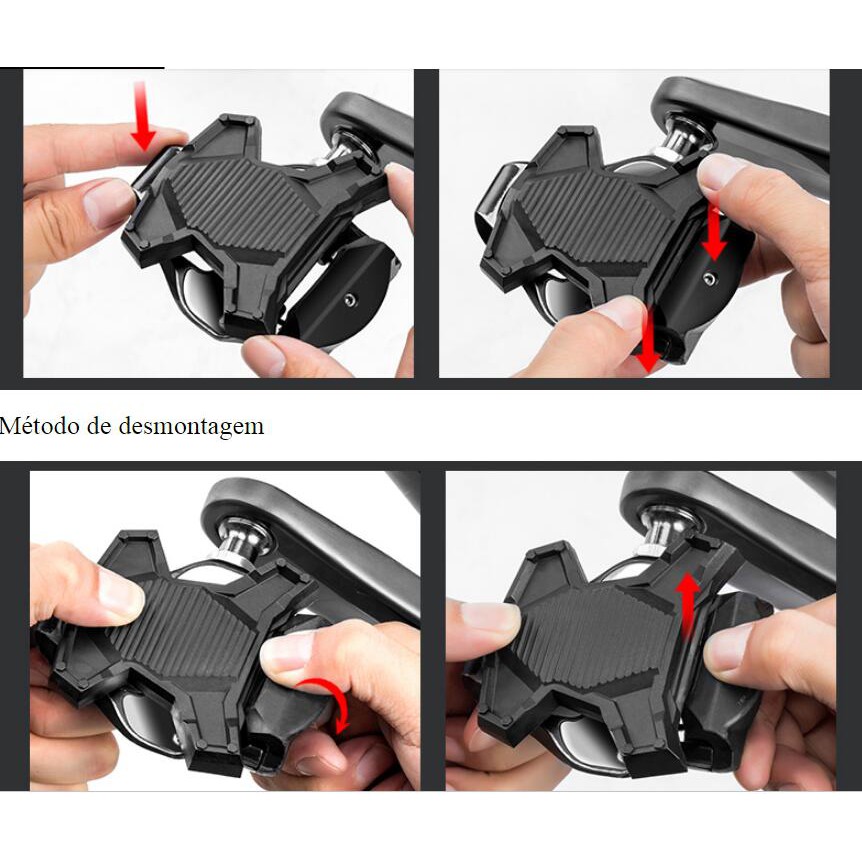 Método de desmontagem