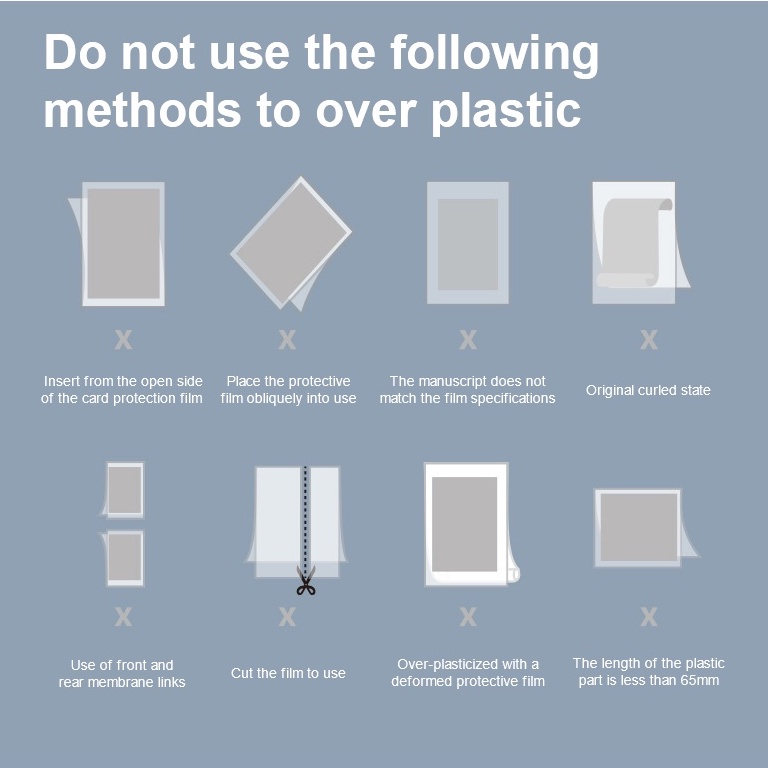 Do not use the following methods to over plastic

X

Insert from the open side of the card protection film

X

Place the protective film obliquely into use

X

The manuscript does not match the film specifications

X

Original curled state

X

Use of front and rear membrane links

X

Cut the film to use

X

Over-plasticized with a deformed protective film

X

The length of the plastic part is less than 65mm