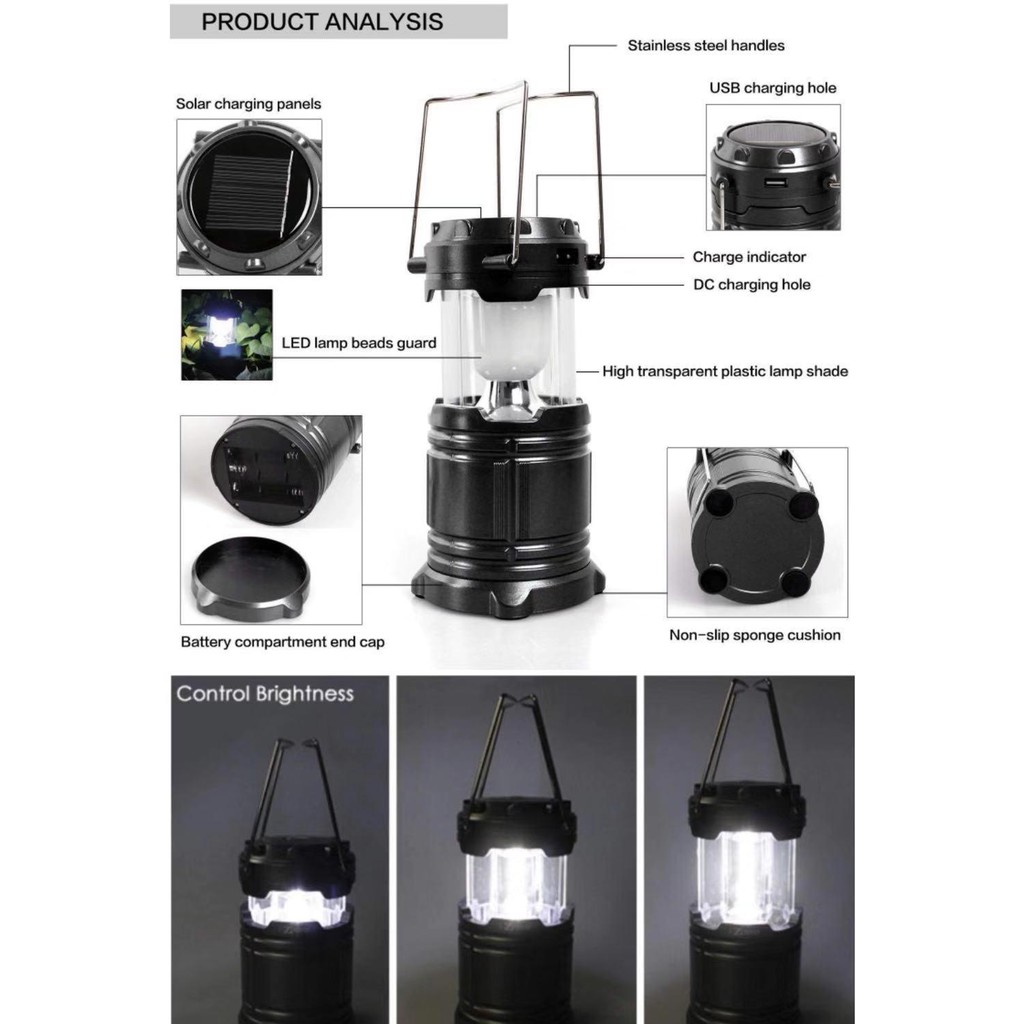 PRODUCT ANALYSIS

Stainless steel handles

Solar charging panels

USB charging hole

Charge indicator

DC charging hole

LED lamp beads guard

High transparent plastic lamp shade

Battery compartment end cap

Non-slip sponge cushion

Control Brightness