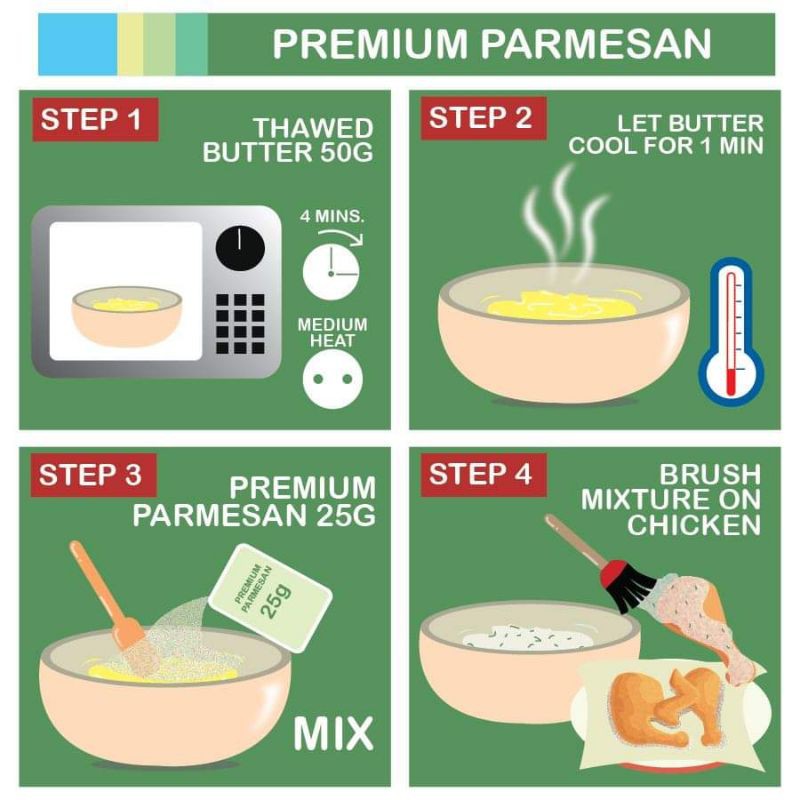 PREMIUM PARMESAN

STEP 1
THAWED BUTTER 50G
4 MINS.
MEDIUM HEAT

STEP 2
LET BUTTER COOL FOR 1 MIN

STEP 3
PREMIUM PARMESAN 25G
PREMIUM PARMESAN
25g
MIX

STEP 4
BRUSH MIXTURE ON CHICKEN