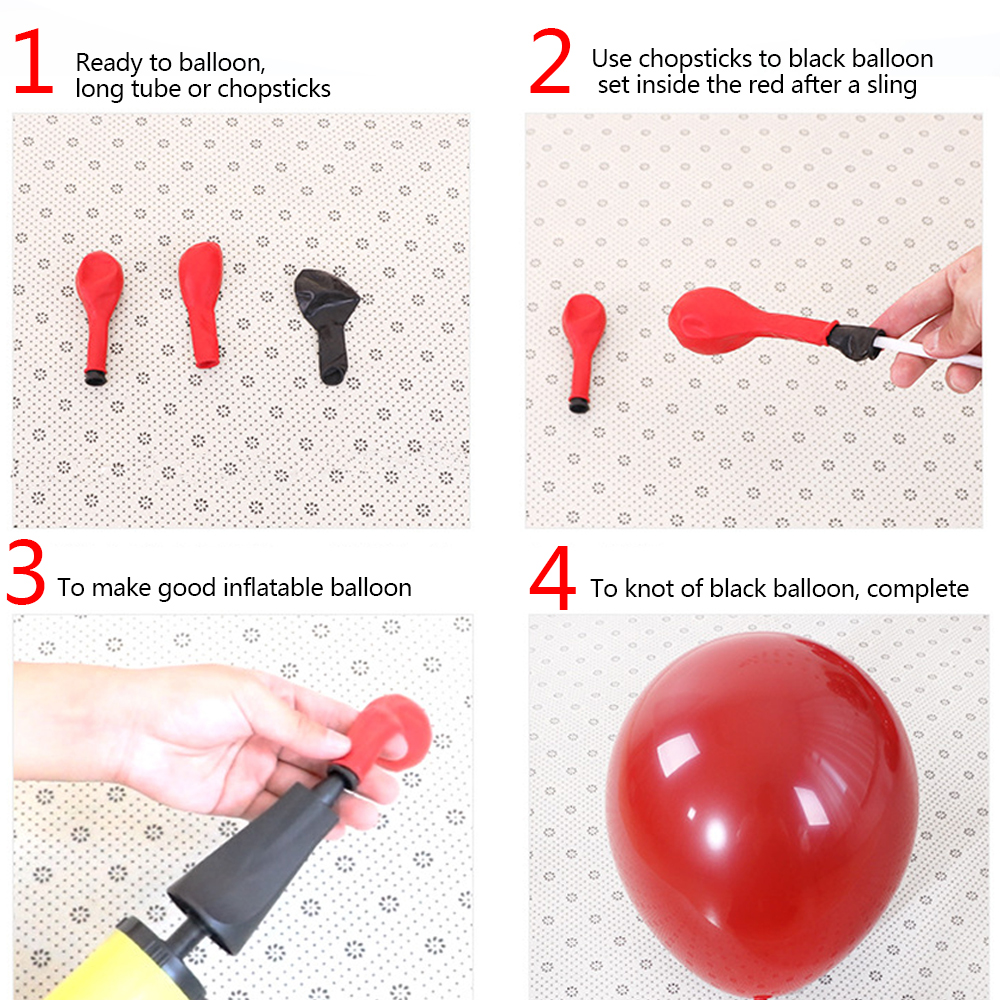 1 Ready to balloon, long tube or chopsticks

2 Use chopsticks to black balloon set inside the red after a sling

3 To make good inflatable balloon

4 To knot of black balloon, complete