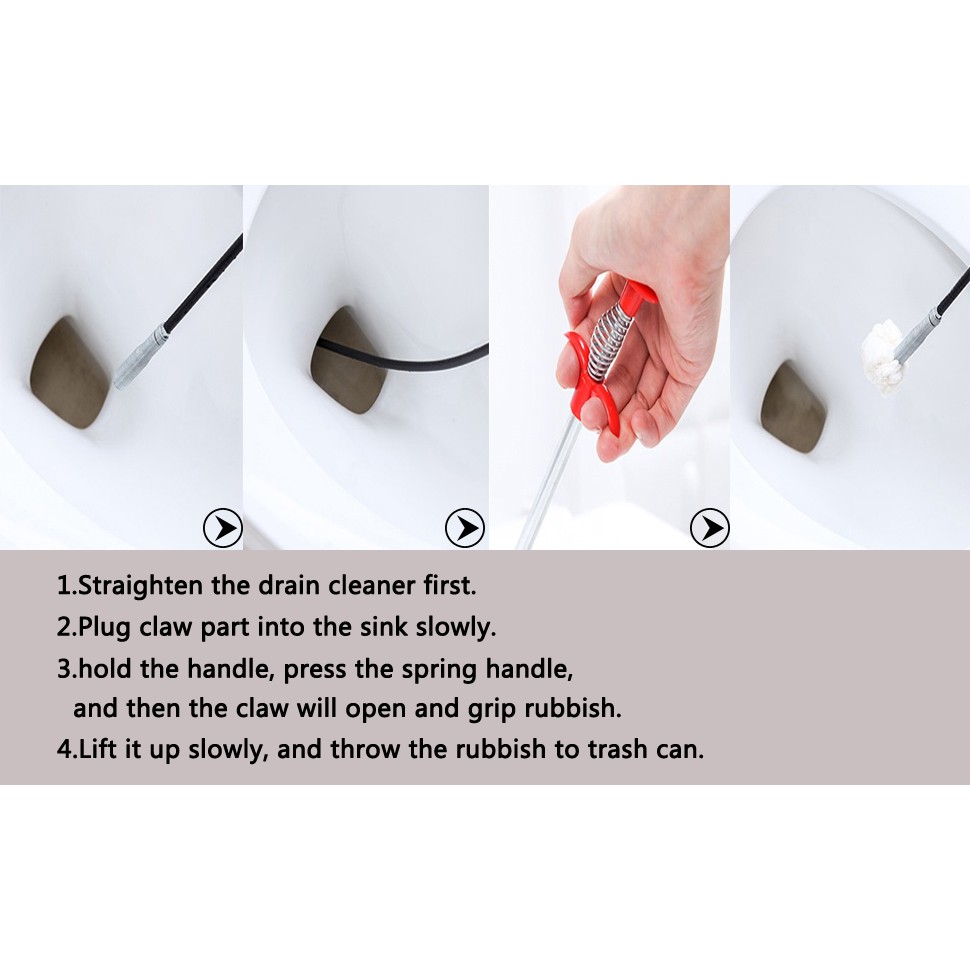 1.Straighten the drain cleaner first.
2.Plug claw part into the sink slowly.
3.hold the handle, press the spring handle, and then the claw will open and grip rubbish.
4.Lift it up slowly, and throw the rubbish to trash can.