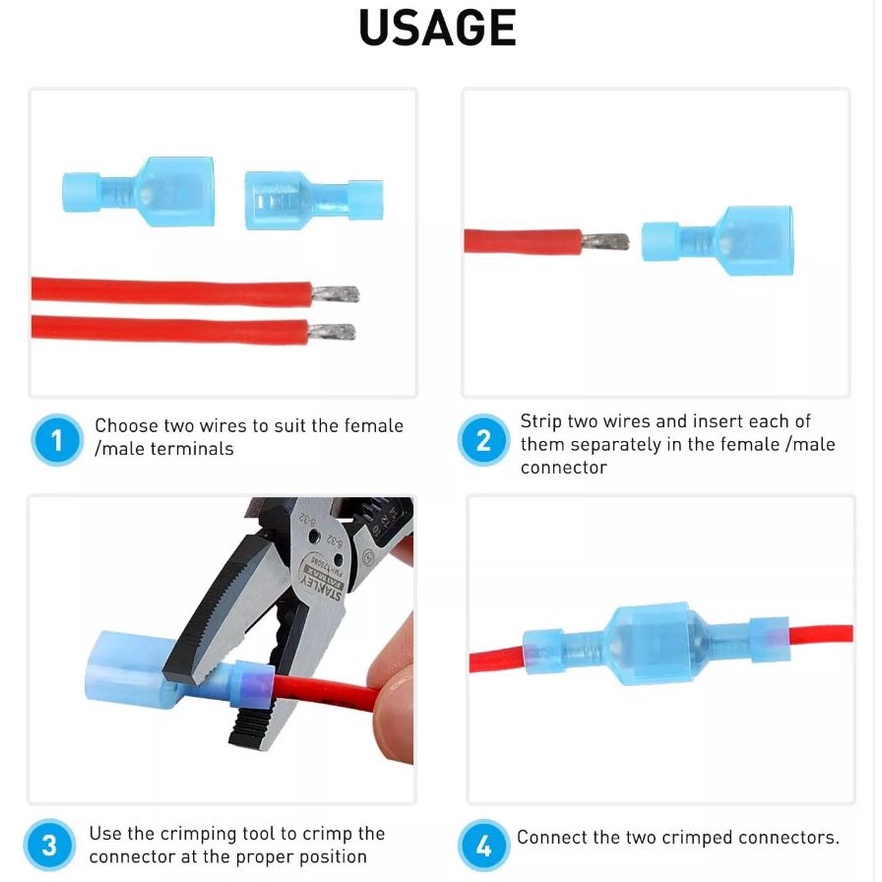 USAGE

1
Choose two wires to suit the female /male terminals

2
Strip two wires and insert each of them separately in the female /male connector

3
Use the crimping tool to crimp the connector at the proper position

4
Connect the two crimped connectors.