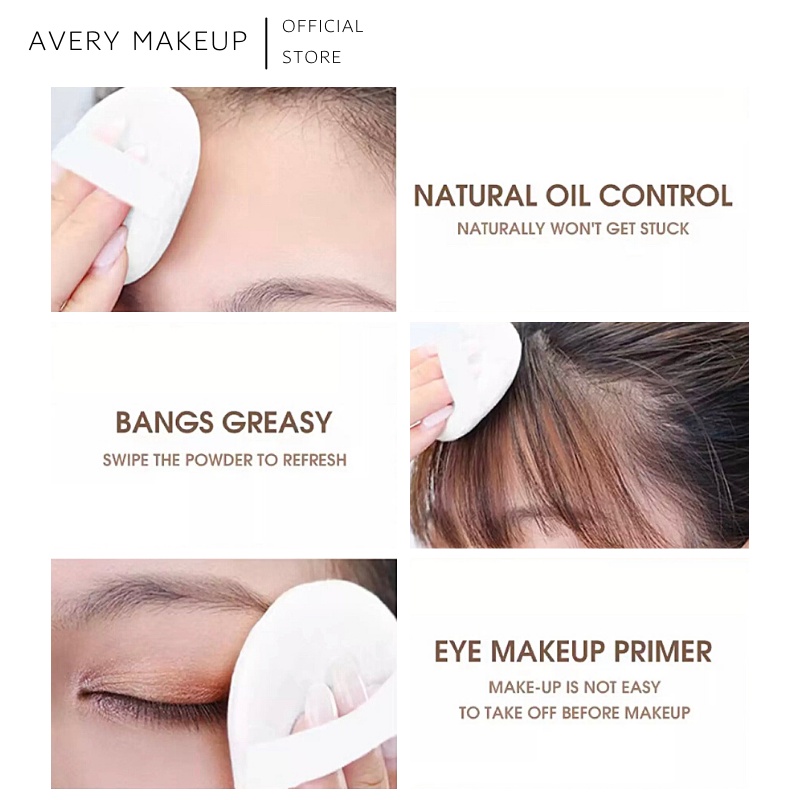 AVERY MAKEUP | OFFICIAL STORE

NATURAL OIL CONTROL
NATURALLY WON'T GET STUCK

BANGS GREASY
SWIPE THE POWDER TO REFRESH

EYE MAKEUP PRIMER
MAKE-UP IS NOT EASY TO TAKE OFF BEFORE MAKEUP