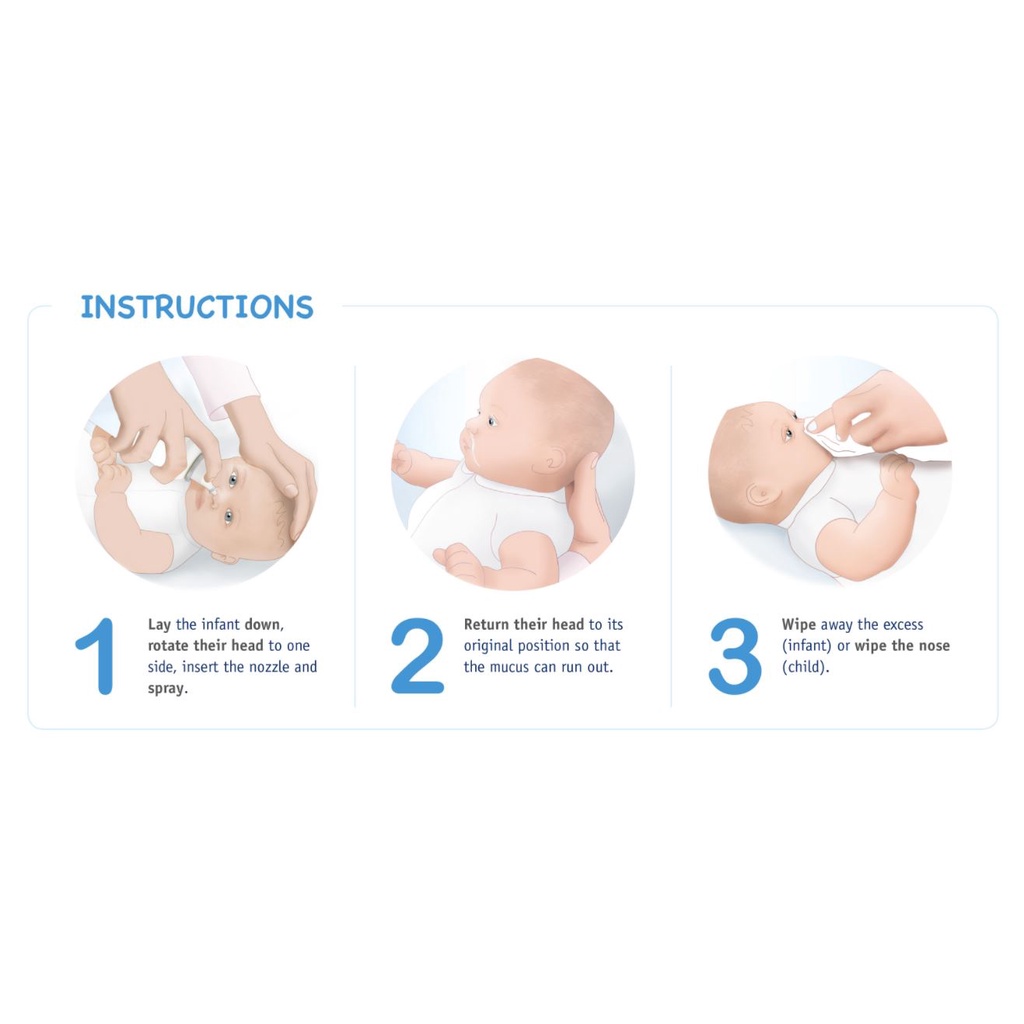 INSTRUCTIONS

1 Lay the infant down, rotate their head to one side, insert the nozzle and spray.

2 Return their head to its original position so that the mucus can run out.

3 Wipe away the excess (infant) or wipe the nose (child).