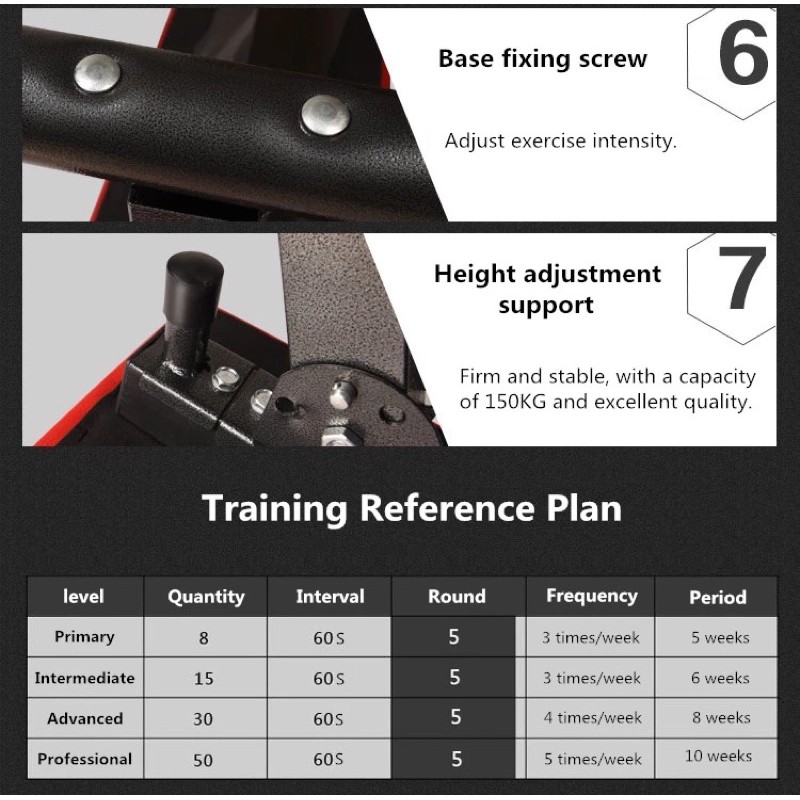 Base fixing screw

6

Adjust exercise intensity.

Height adjustment support

7

Firm and stable, with a capacity of 150KG and excellent quality.

Training Reference Plan

| level | Quantity | Interval | Round | Frequency | Period |
|---|---|---|---|---|---|
| Primary | 8 | 60S | 5 | 3 times/week | 5 weeks |
| Intermediate | 15 | 60S | 5 | 3 times/week | 6 weeks |
| Advanced | 30 | 60S | 5 | 4 times/week | 8 weeks |
| Professional | 50 | 60S | 5 | 5 times/week | 10 weeks |