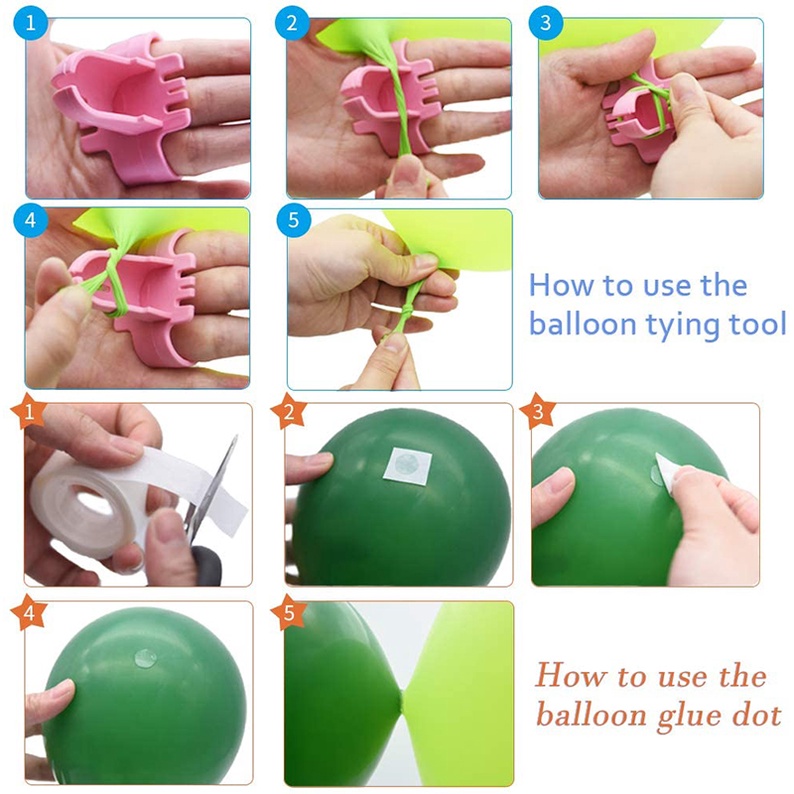 1

2

3

4

5

How to use the balloon tying tool

1

2

3

4

5

How to use the balloon glue dot