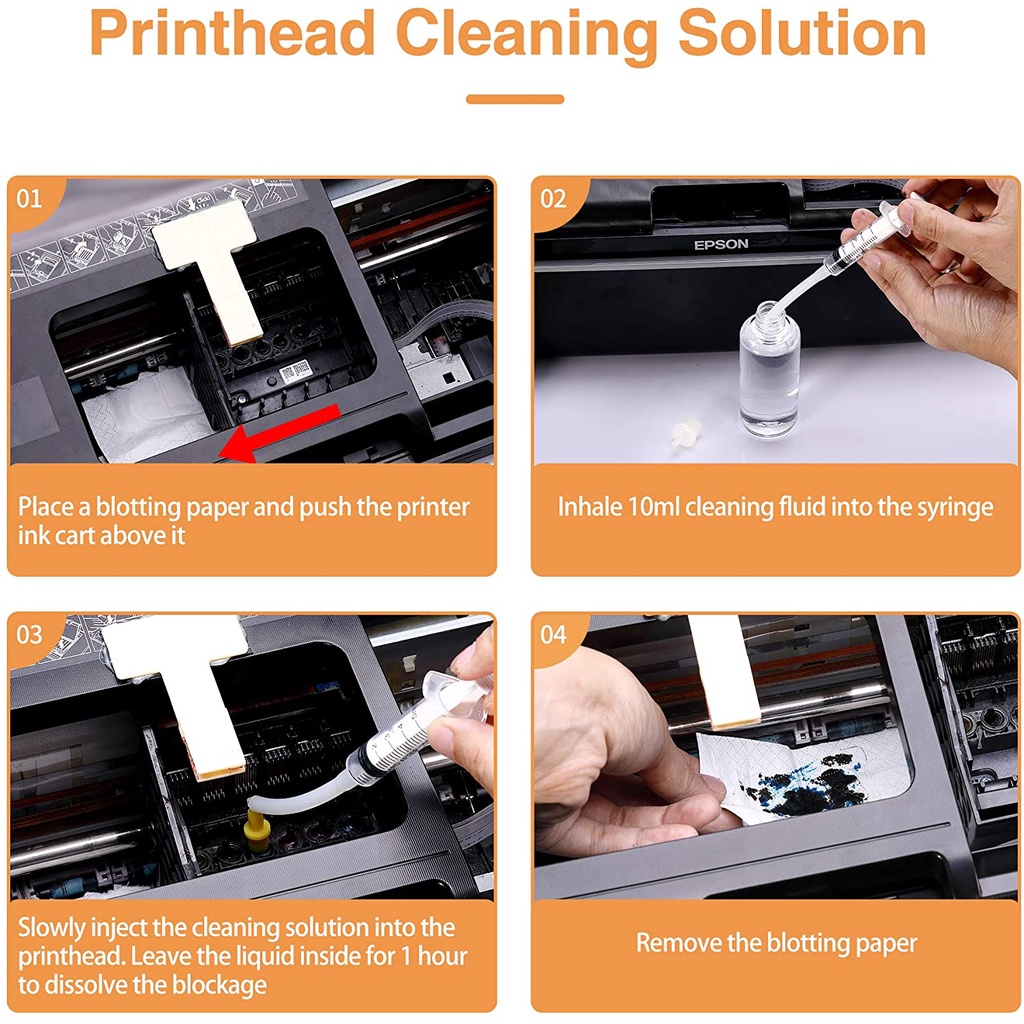 Printhead Cleaning Solution

01

Place a blotting paper and push the printer ink cart above it

02

EPSON

Inhale 10ml cleaning fluid into the syringe

03

Slowly inject the cleaning solution into the printhead. Leave the liquid inside for 1 hour to dissolve the blockage

04

Remove the blotting paper