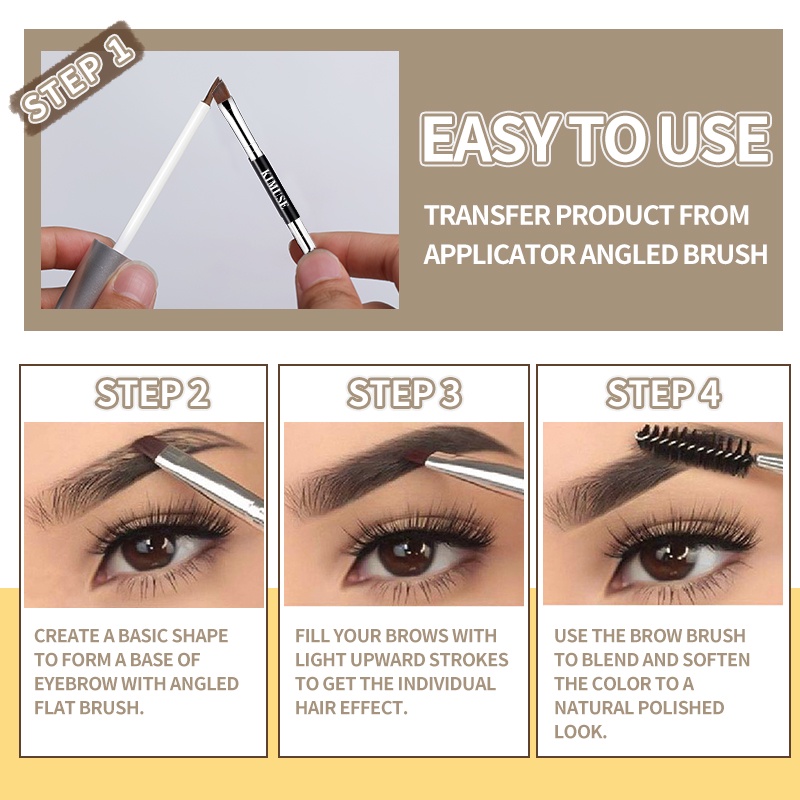 STEP 1

KIMUSE

EASY TO USE

TRANSFER PRODUCT FROM APPLICATOR ANGLED BRUSH

STEP 2

CREATE A BASIC SHAPE TO FORM A BASE OF EYEBROW WITH ANGLED FLAT BRUSH.

STEP 3

FILL YOUR BROWS WITH LIGHT UPWARD STROKES TO GET THE INDIVIDUAL HAIR EFFECT.

STEP 4

USE THE BROW BRUSH TO BLEND AND SOFTEN THE COLOR TO A NATURAL POLISHED LOOK.