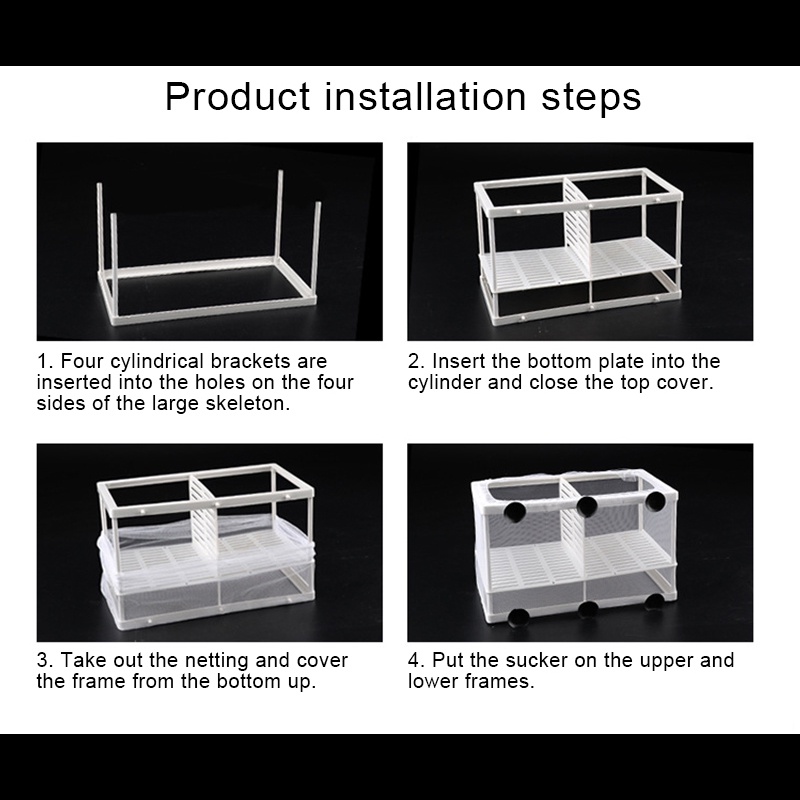 Product installation steps

1. Four cylindrical brackets are inserted into the holes on the four sides of the large skeleton.

2. Insert the bottom plate into the cylinder and close the top cover.

3. Take out the netting and cover the frame from the bottom up.

4. Put the sucker on the upper and lower frames.