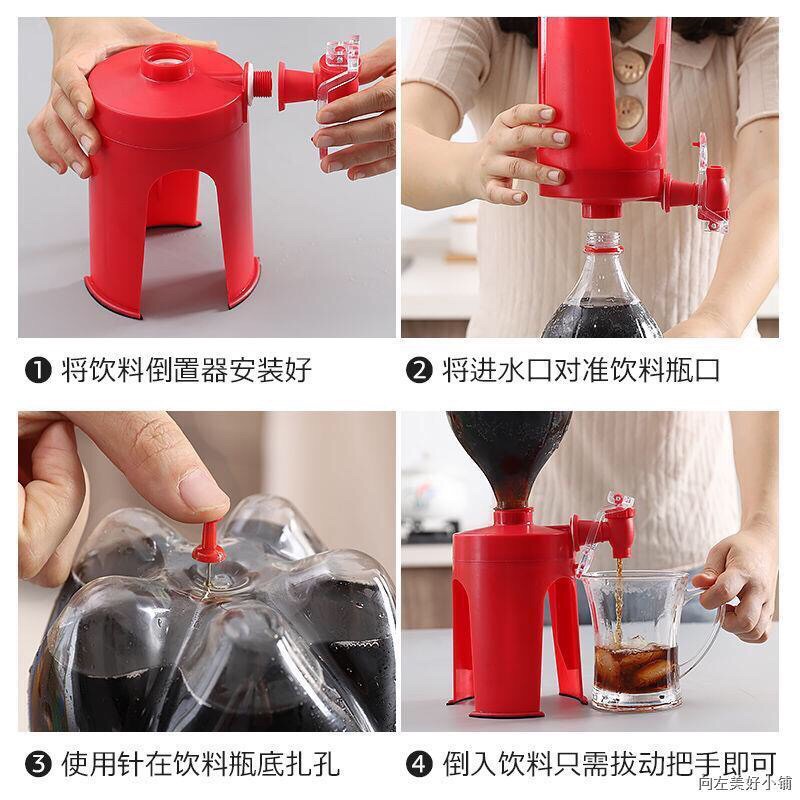 ❶ 将饮料倒置器安装好

❷ 将进水口对准饮料瓶口

❸ 使用针在饮料瓶底扎孔

❹ 倒入饮料只需拔动把手即可

向左美好小铺