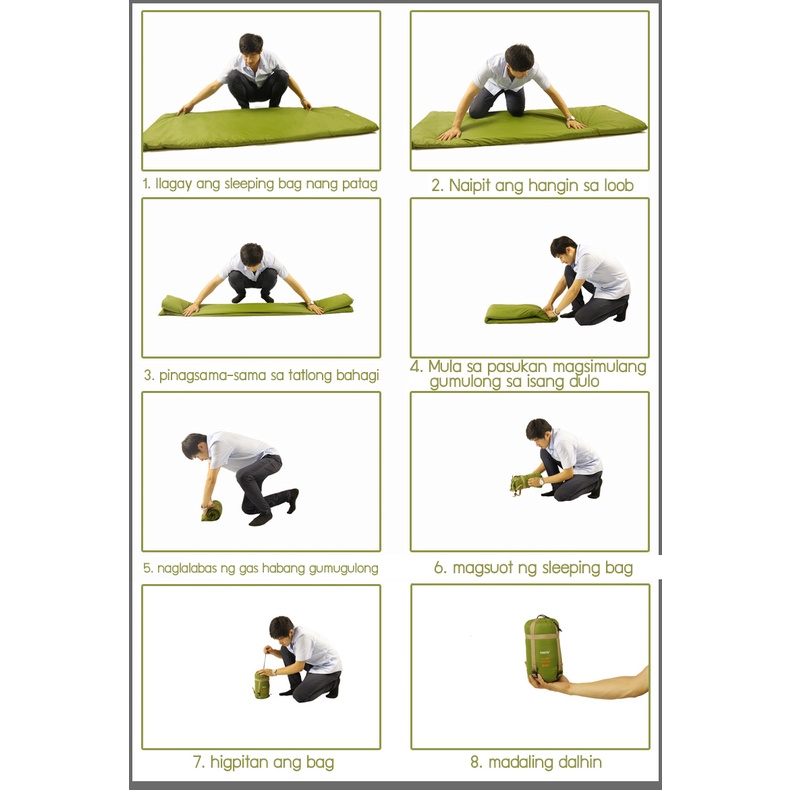 1. Ilagay ang sleeping bag nang patag

2. Naipit ang hangin sa loob

3. pinagsama-sama sa tatlong bahagi

4. Mula sa pasukan magsimulang gumulong sa isang dulo

5. naglalabas ng gas habang gumugulong

6. magsuot ng sleeping bag

7. higpitan ang bag

8. madaling dalhin