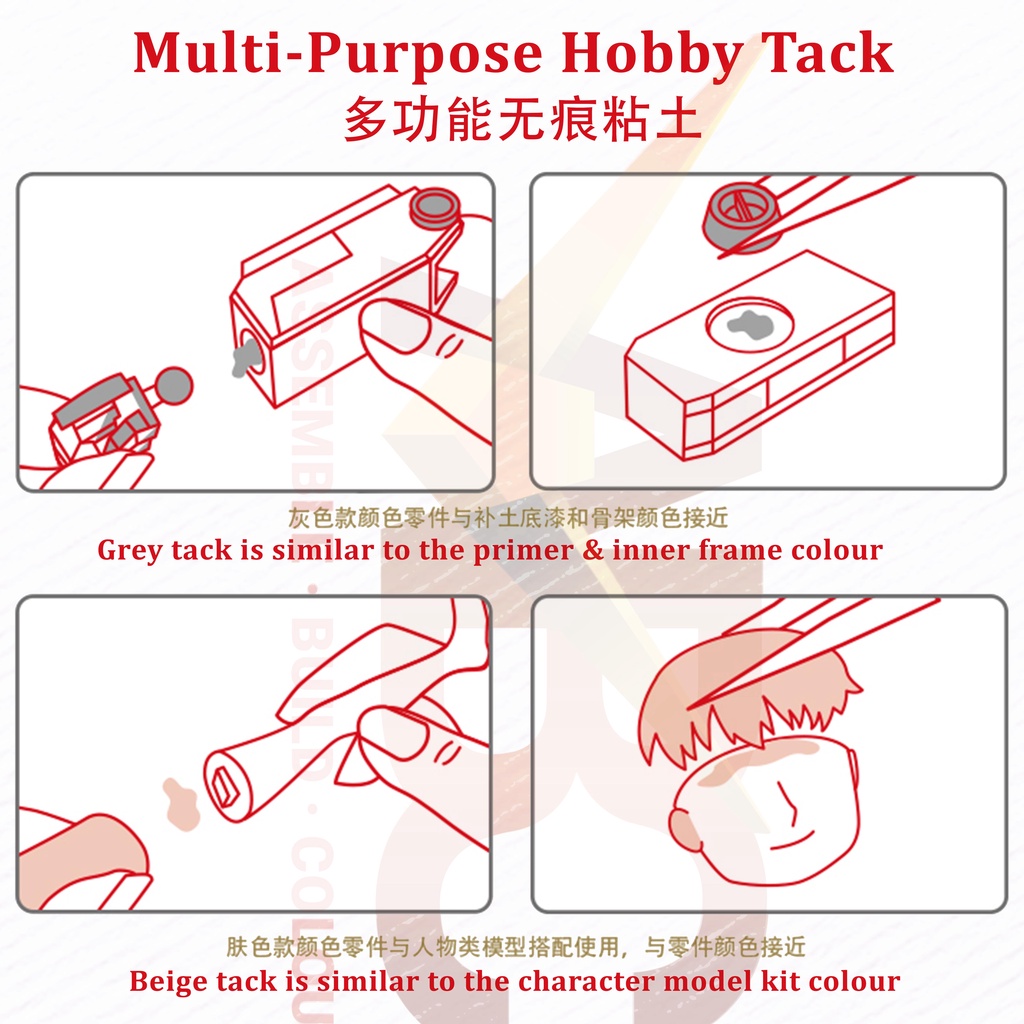 Multi-Purpose Hobby Tack
多功能无痕粘土

灰色款颜色零件与补土底漆和骨架颜色接近
Grey tack is similar to the primer & inner frame colour

肤色款颜色零件与人物类模型搭配使用，与零件颜色接近
Beige tack is similar to the character model kit colour

ASSEMBLE · BUILD · COLOU