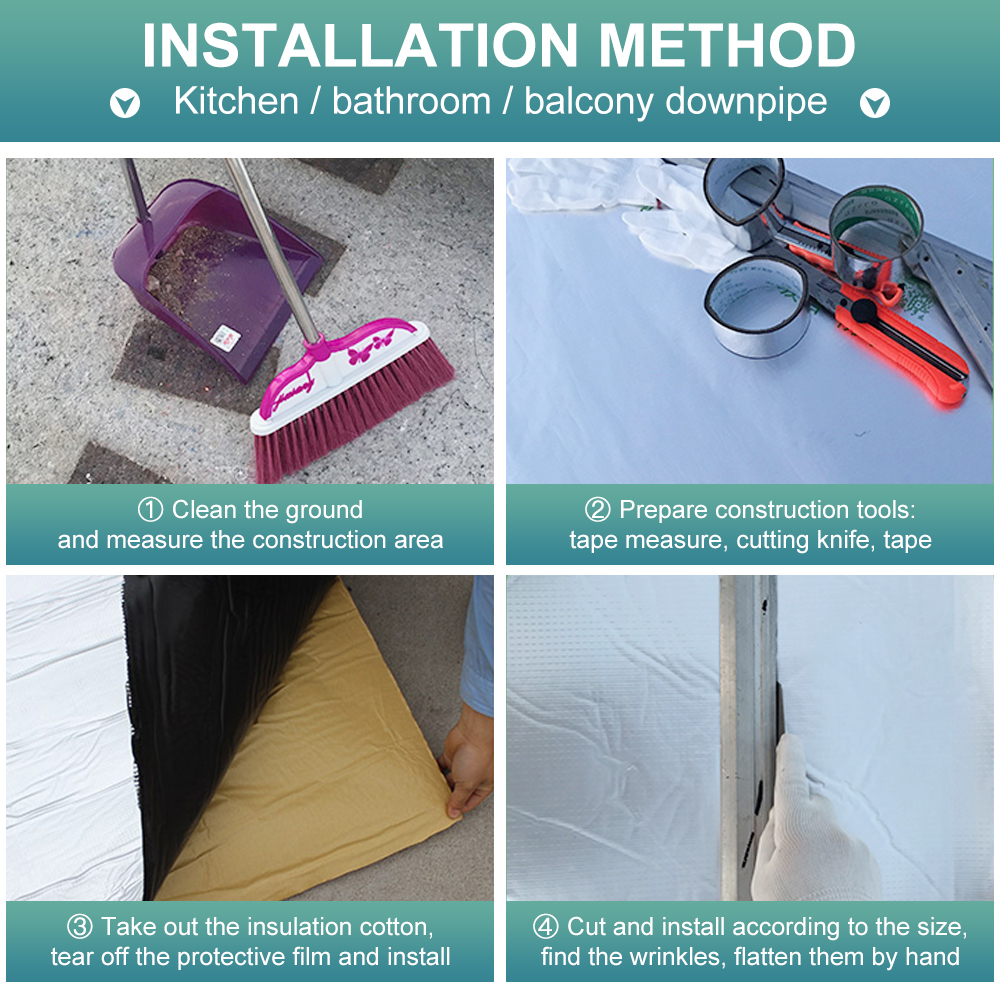 INSTALLATION METHOD
Kitchen / bathroom / balcony downpipe

① Clean the ground and measure the construction area

② Prepare construction tools: tape measure, cutting knife, tape

③ Take out the insulation cotton, tear off the protective film and install

④ Cut and install according to the size, find the wrinkles, flatten them by hand