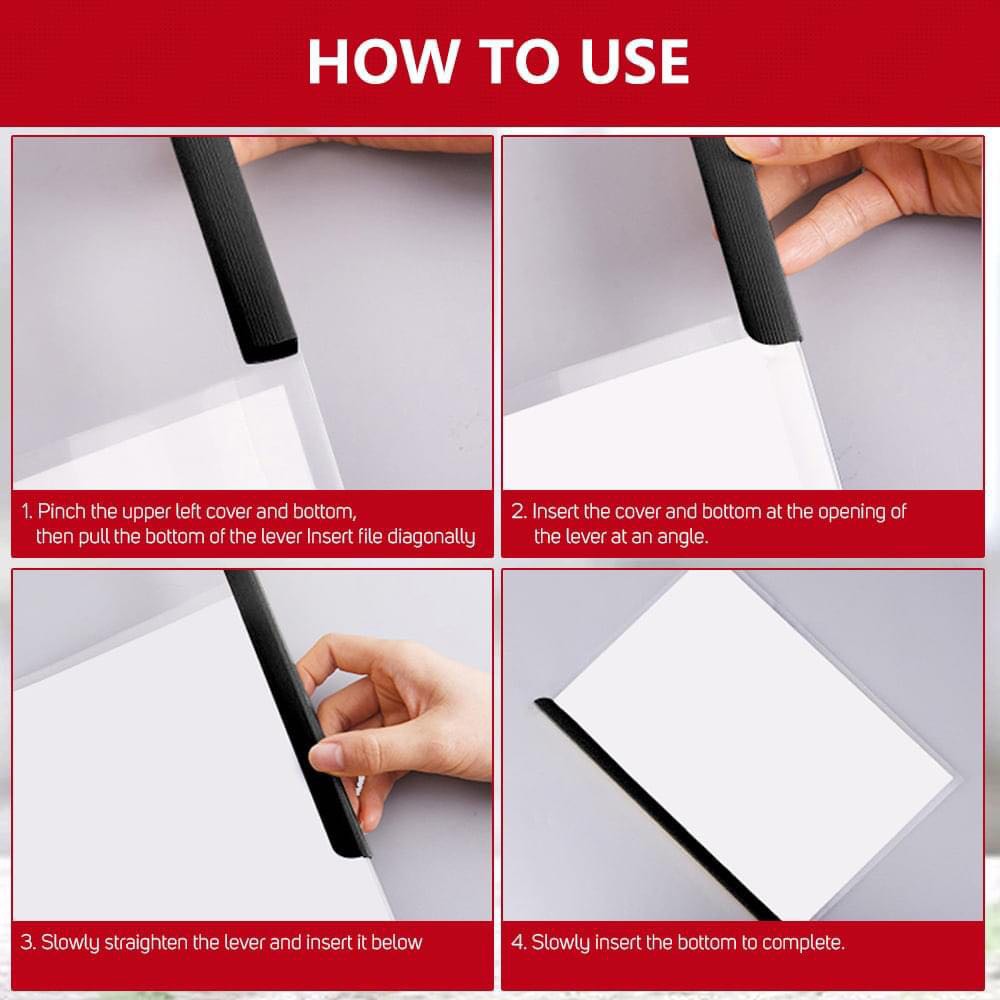 HOW TO USE

1. Pinch the upper left cover and bottom, then pull the bottom of the lever Insert file diagonally

2. Insert the cover and bottom at the opening of the lever at an angle.

3. Slowly straighten the lever and insert it below

4. Slowly insert the bottom to complete.