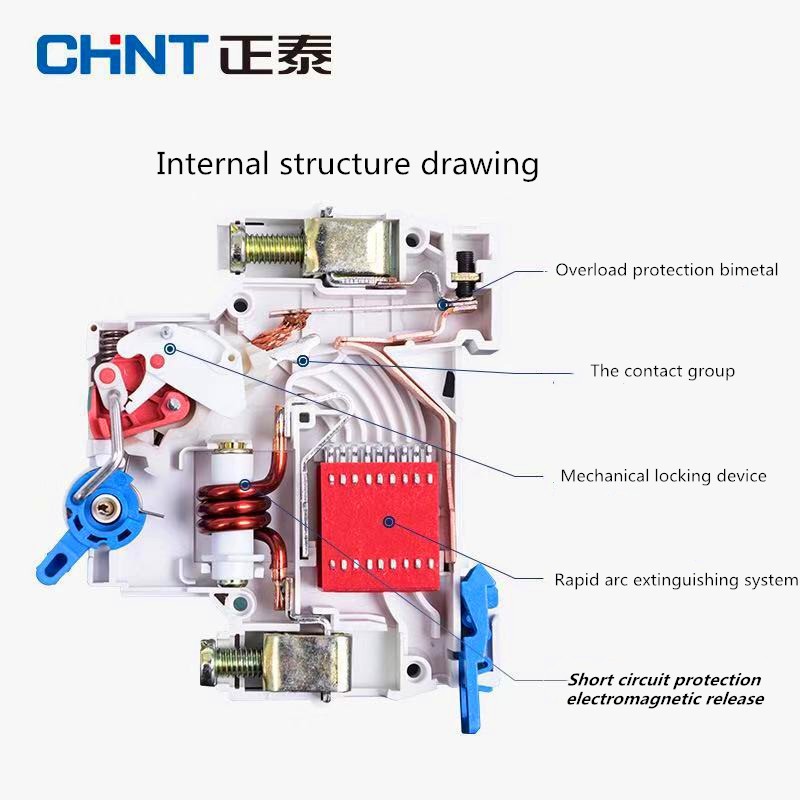 CHNT 正泰

Internal structure drawing

Overload protection bimetal

The contact group

Mechanical locking device

Rapid arc extinguishing system

Short circuit protection electromagnetic release