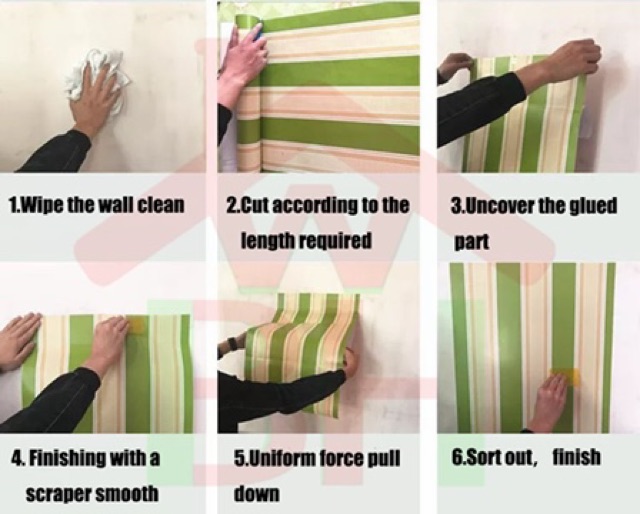 1.Wipe the wall clean

2.Cut according to the length required

3.Uncover the glued part

4. Finishing with a scraper smooth

5.Uniform force pull down

6.Sort out,   finish