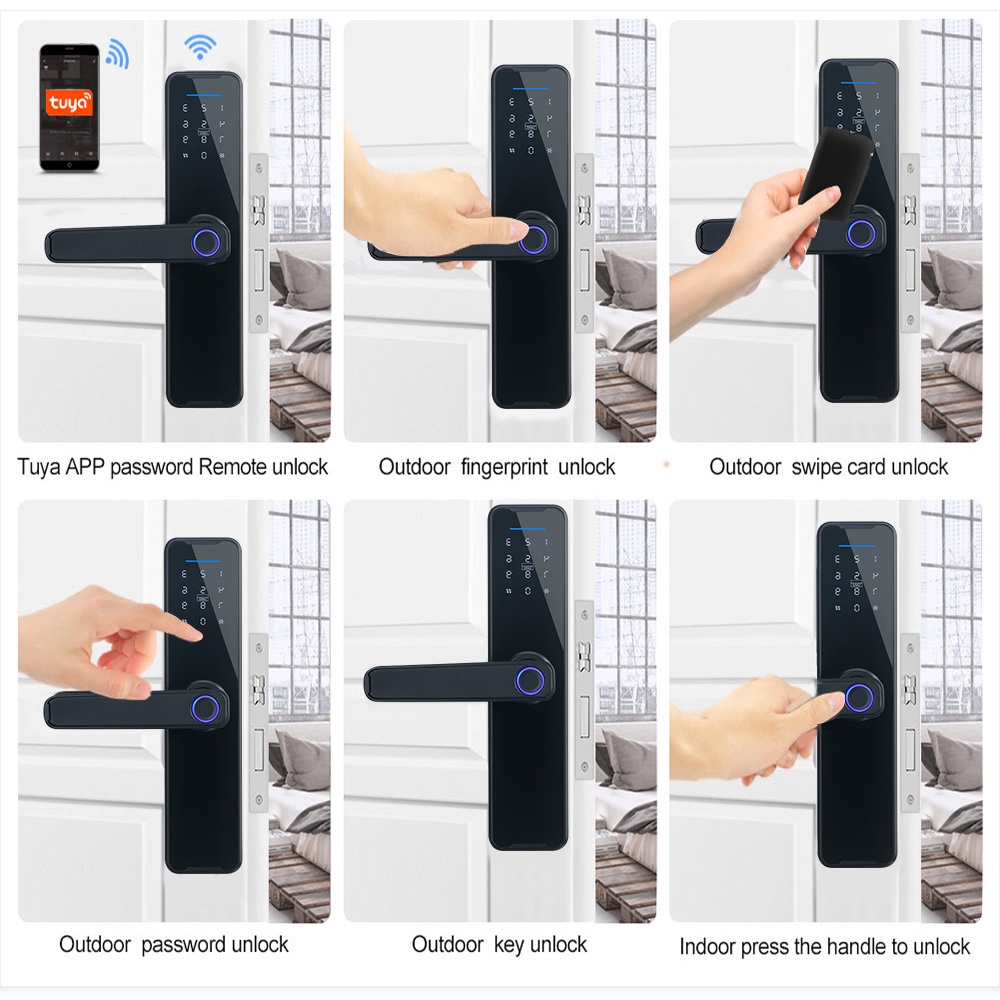 tuya

Tuya APP password Remote unlock

Outdoor fingerprint unlock

Outdoor swipe card unlock

Outdoor password unlock

Outdoor key unlock

Indoor press the handle to unlock