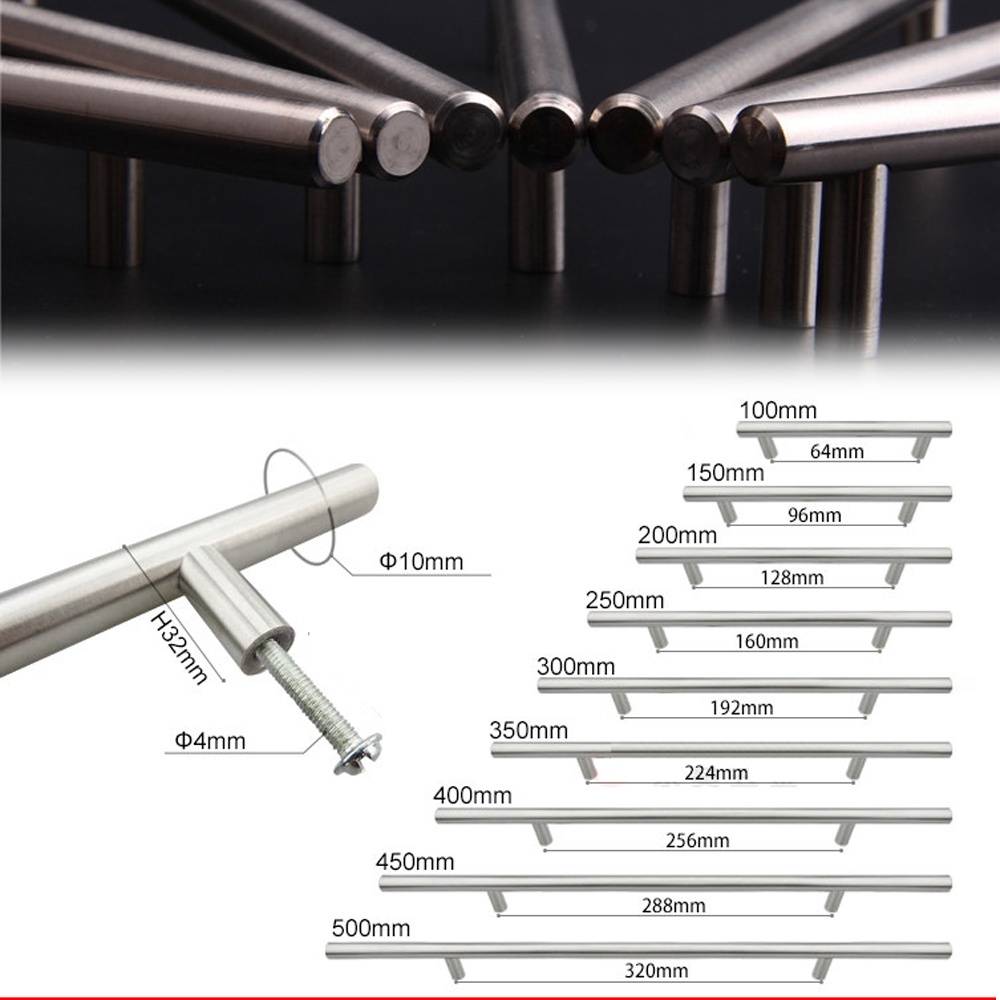 Φ10mm

H32mm

Φ4mm

100mm
64mm

150mm
96mm

200mm
128mm

250mm
160mm

300mm
192mm

350mm
224mm

400mm
256mm

450mm
288mm

500mm
320mm