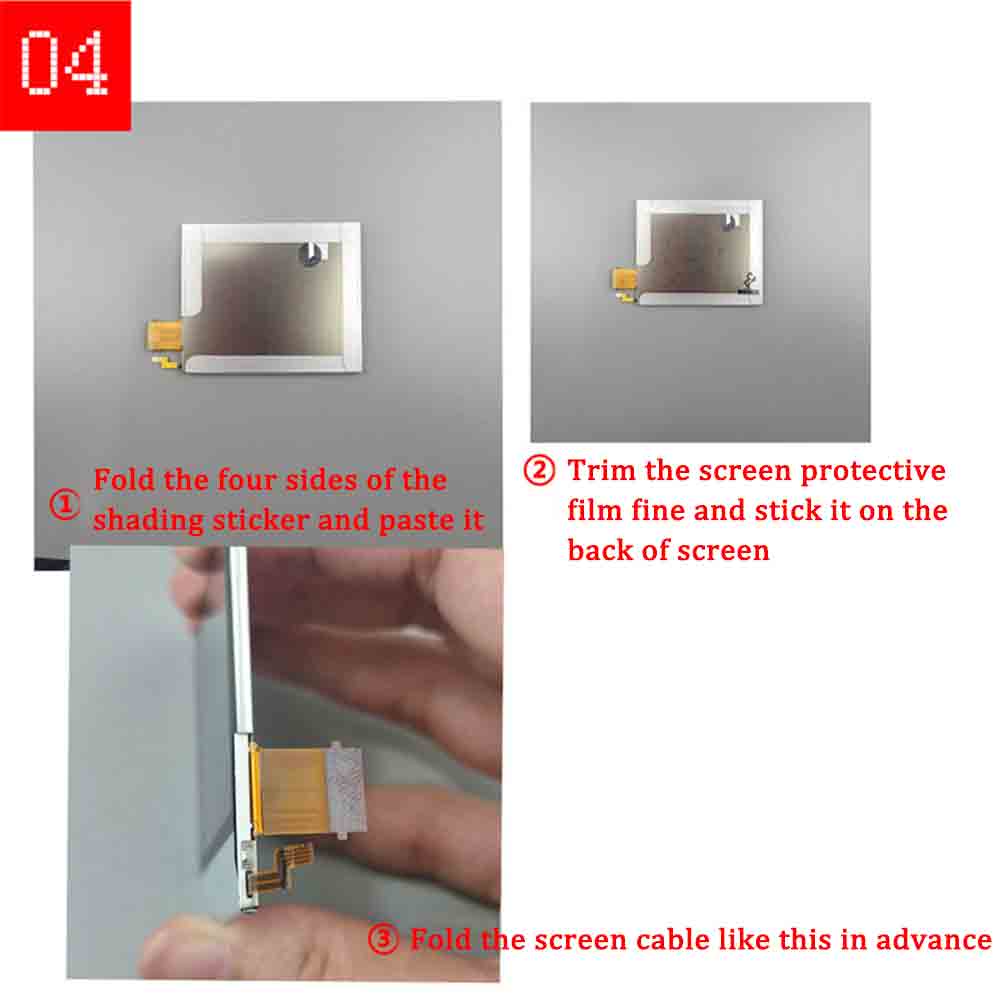 04

① Fold the four sides of the shading sticker and paste it

② Trim the screen protective film fine and stick it on the back of screen

③ Fold the screen cable like this in advance