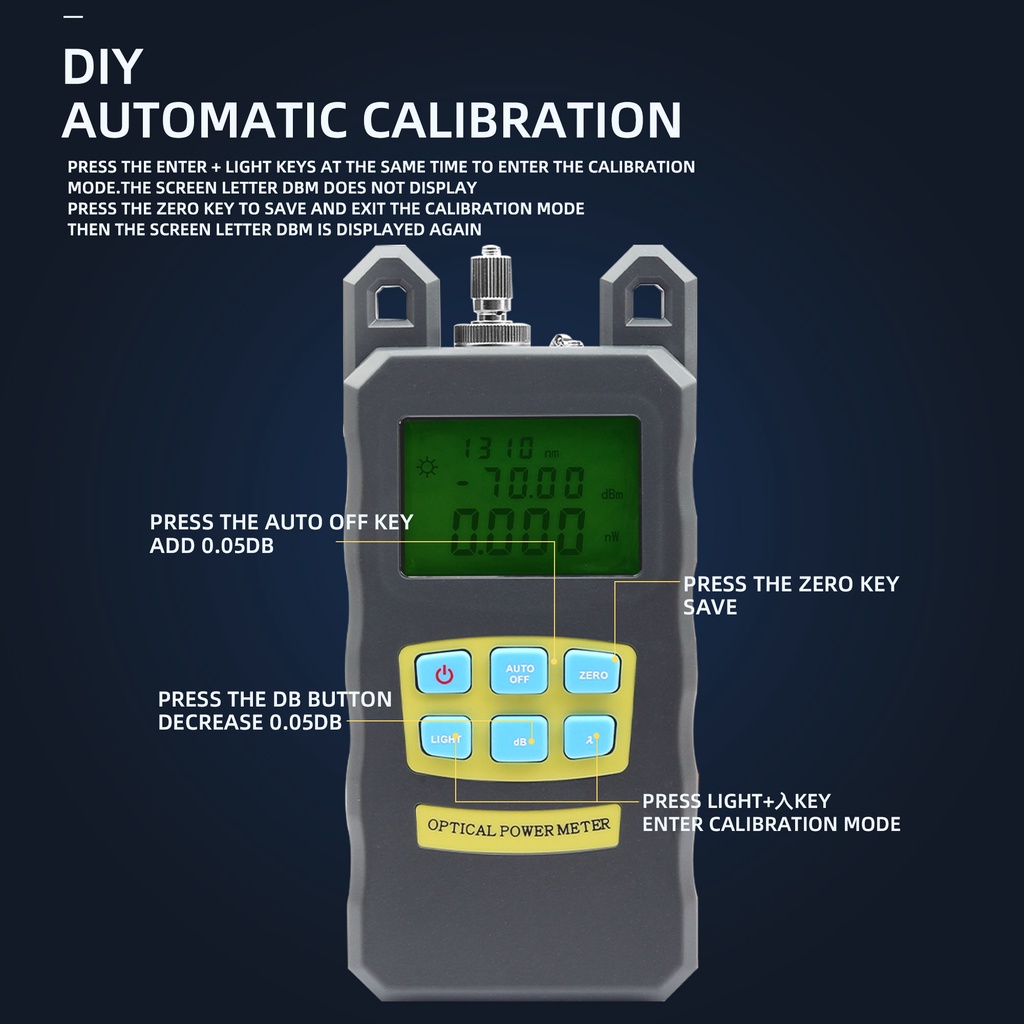 DIY
AUTOMATIC CALIBRATION

PRESS THE ENTER + LIGHT KEYS AT THE SAME TIME TO ENTER THE CALIBRATION MODE.THE SCREEN LETTER DBM DOES NOT DISPLAY
PRESS THE ZERO KEY TO SAVE AND EXIT THE CALIBRATION MODE
THEN THE SCREEN LETTER DBM IS DISPLAYED AGAIN

1310 nm
-70.00 dBm
0.000 nW

PRESS THE AUTO OFF KEY
ADD 0.05DB

PRESS THE ZERO KEY
SAVE

AUTO OFF
ZERO

PRESS THE DB BUTTON
DECREASE 0.05DB

LIGHT
dB
λ

PRESS LIGHT+入KEY
ENTER CALIBRATION MODE

OPTICAL POWER METER