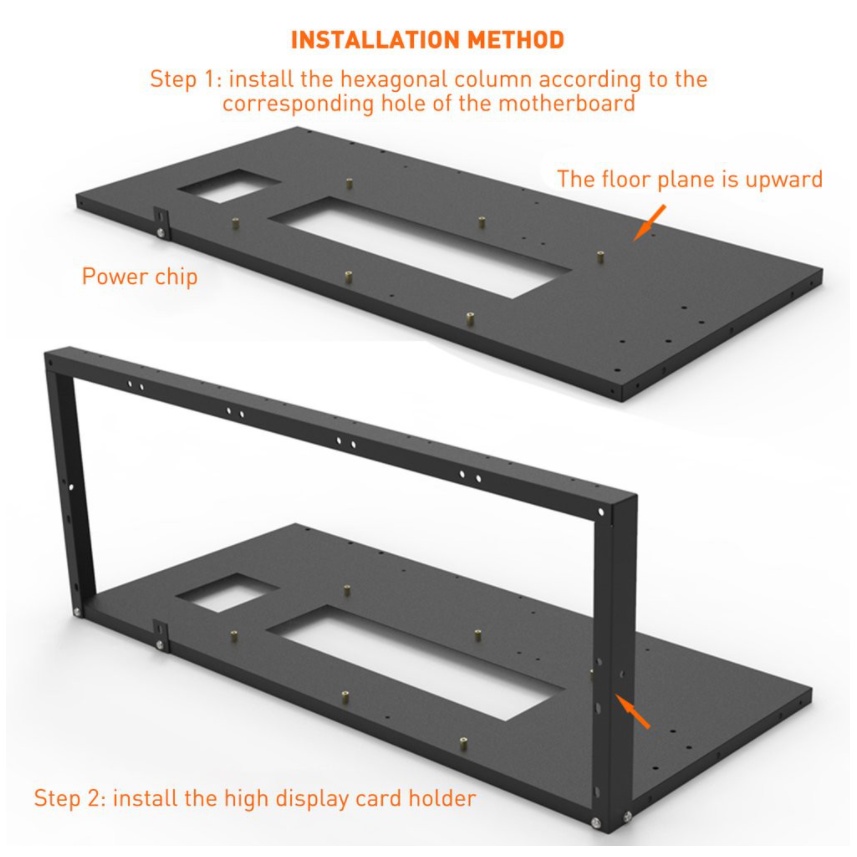 INSTALLATION METHOD

Step 1: install the hexagonal column according to the corresponding hole of the motherboard

The floor plane is upward

Power chip

Step 2: install the high display card holder